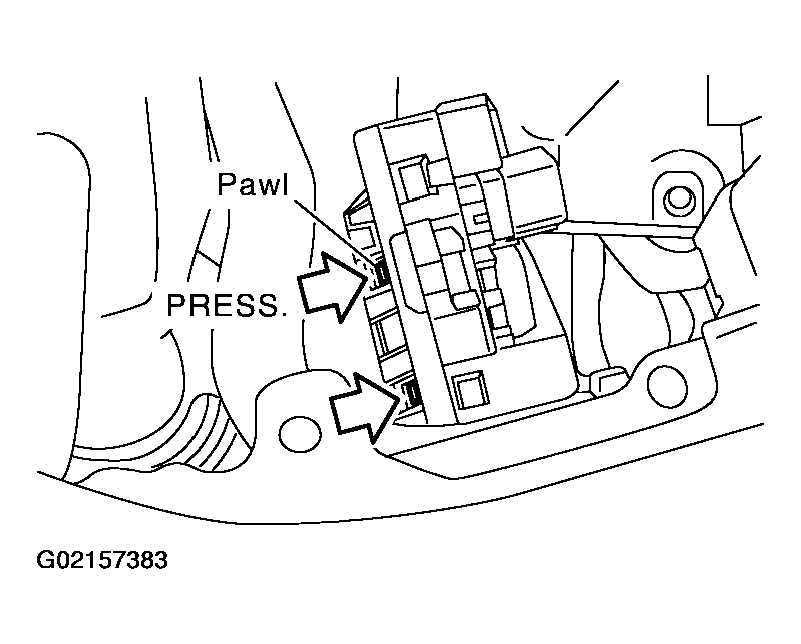 Pawl

PRESS.

G02157383