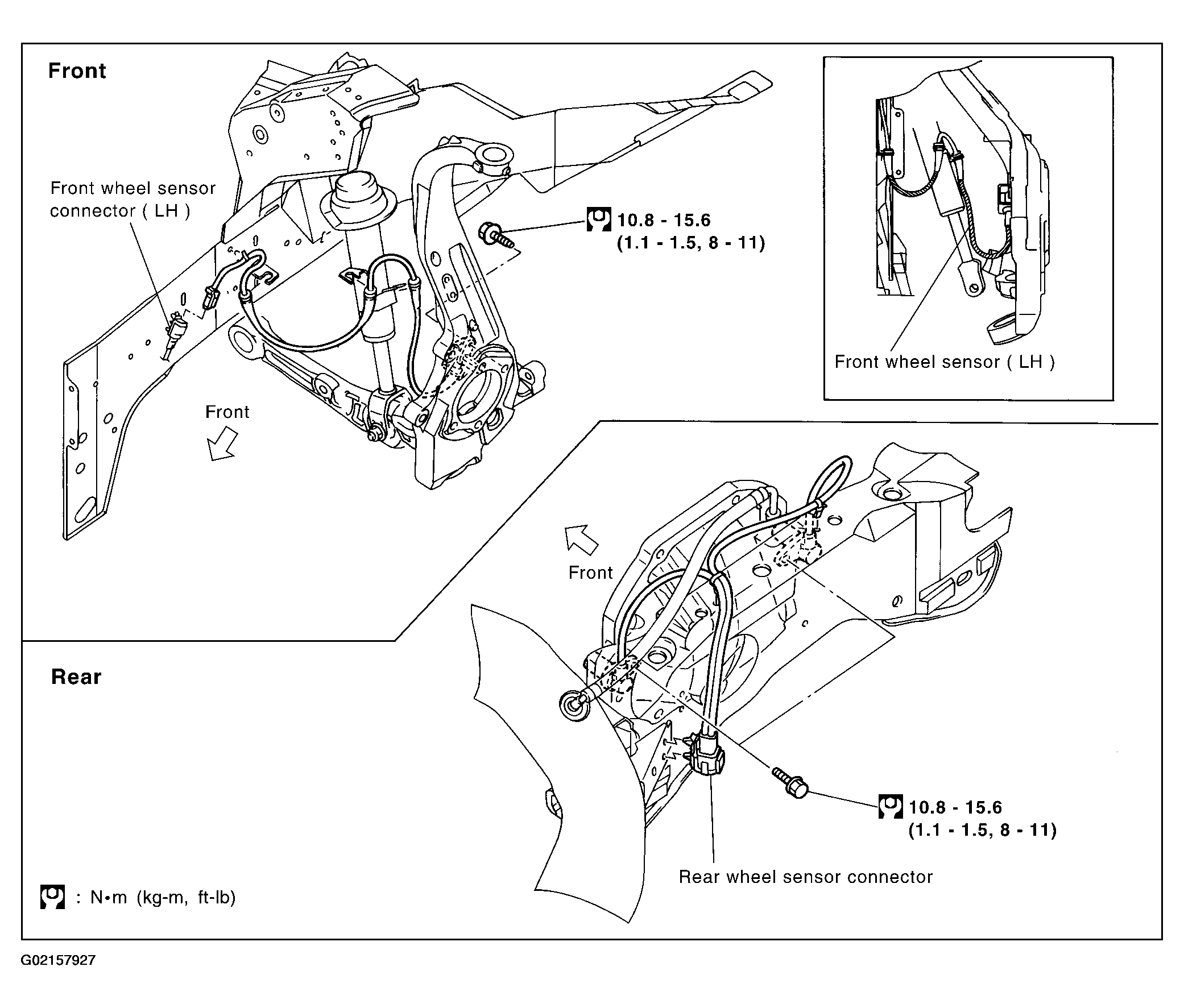 Front

Front wheel sensor connector ( LH )

10.8 - 15.6
(1.1 - 1.5, 8 - 11)

Front wheel sensor ( LH )

Front

Front

Rear

10.8 - 15.6
(1.1 - 1.5, 8 - 11)

Rear wheel sensor connector

: N•m (kg-m, ft-lb)

G02157927