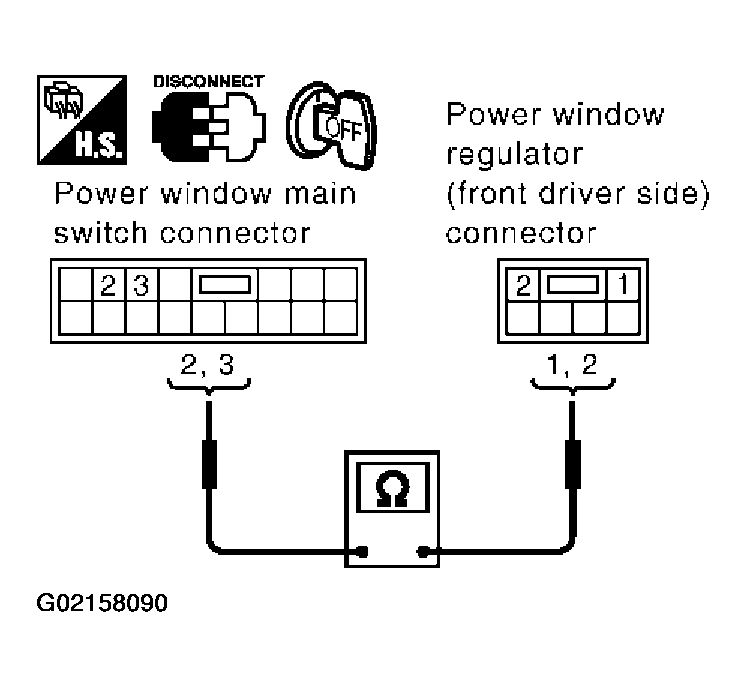 H.S.

DISCONNECT

OFF

Power window main switch connector

2 3

2, 3

Power window regulator (front driver side) connector

2 1

1, 2

Ω

G02158090