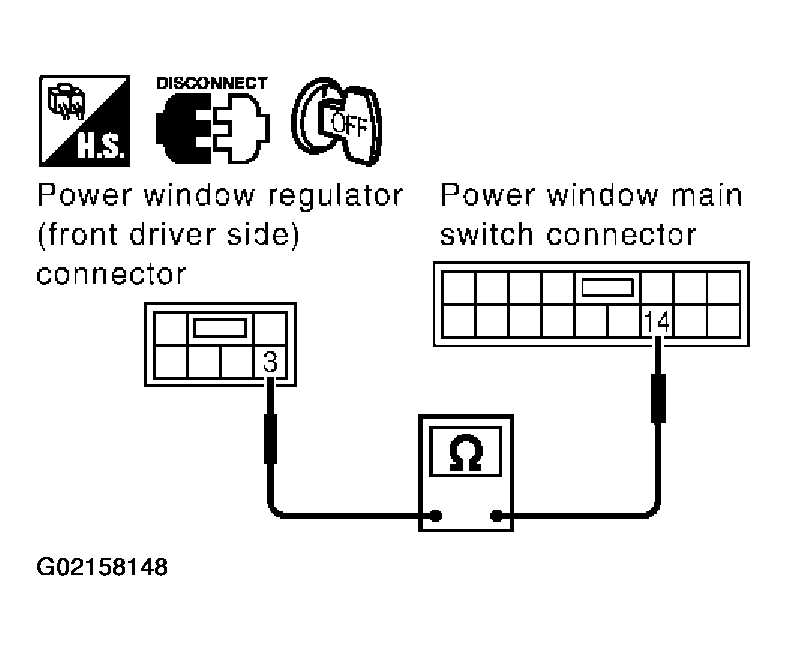 H.S.

DISCONNECT

OFF

Power window regulator (front driver side) connector

Power window main switch connector

3

14

Ω

G02158148