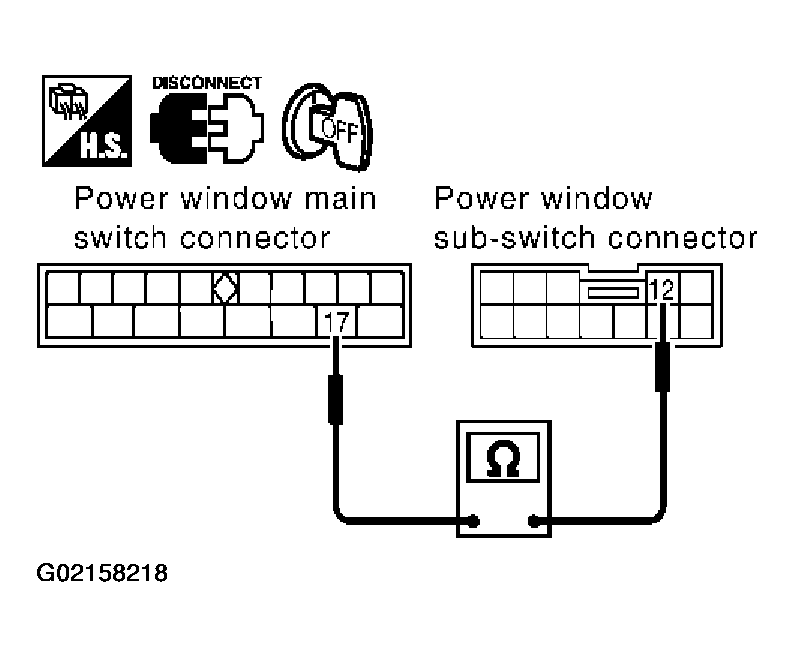 H.S.

DISCONNECT

OFF

Power window main switch connector

Power window sub-switch connector

17

12

Ω

G02158218