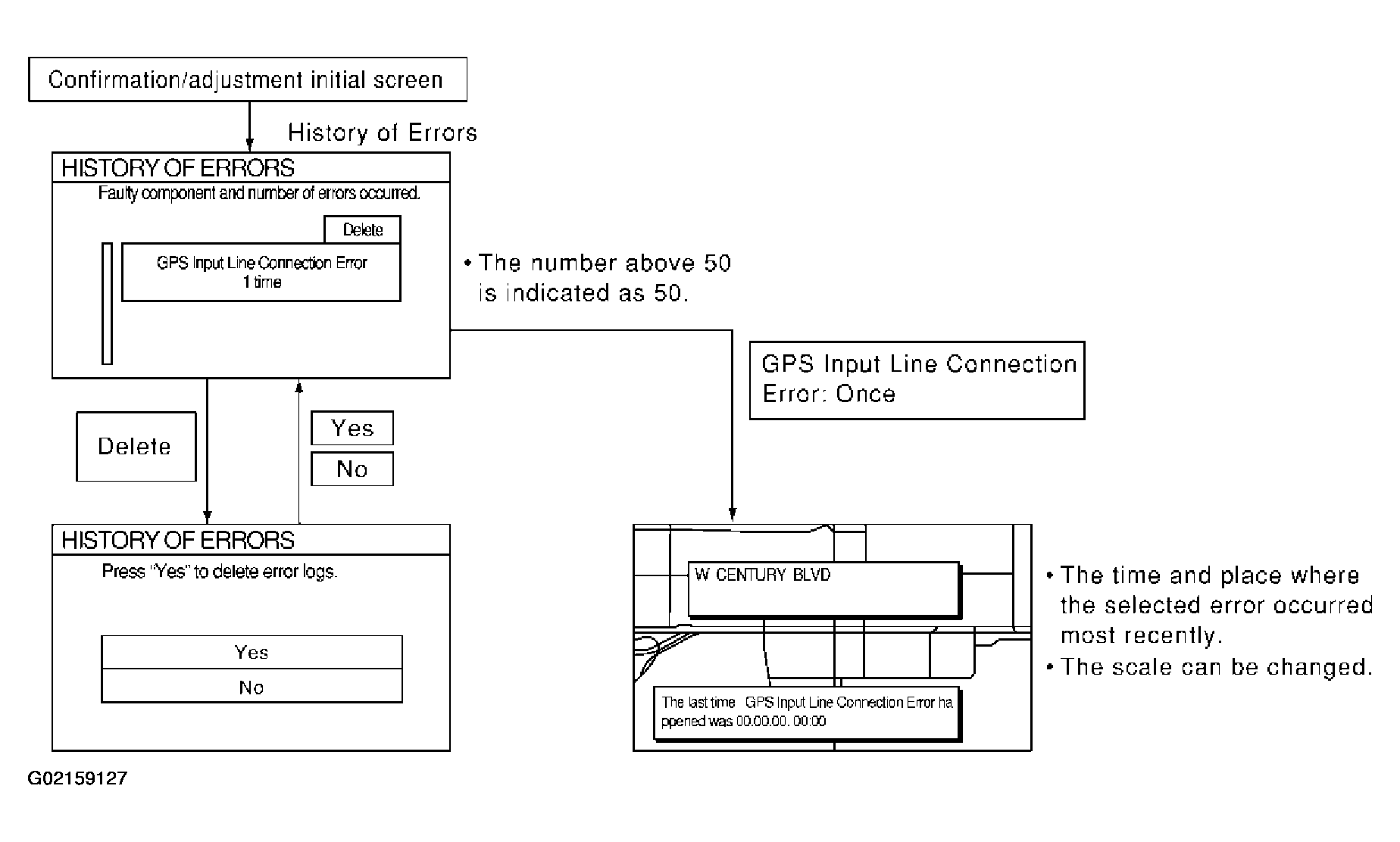 Confirmation/adjustment initial screen

History of Errors

HISTORY OF ERRORS

Faulty component and number of errors occurred.

Delete

GPS Input Line Connection Error
1 time

• The number above 50 is indicated as 50.

GPS Input Line Connection Error: Once

Delete

Yes

No

HISTORY OF ERRORS

Press "Yes" to delete error logs.

Yes

No

W CENTURY BLVD

The last time GPS Input Line Connection Error happened was 00.00.00. 00:00

• The time and place where the selected error occurred most recently.
• The scale can be changed.

G02159127