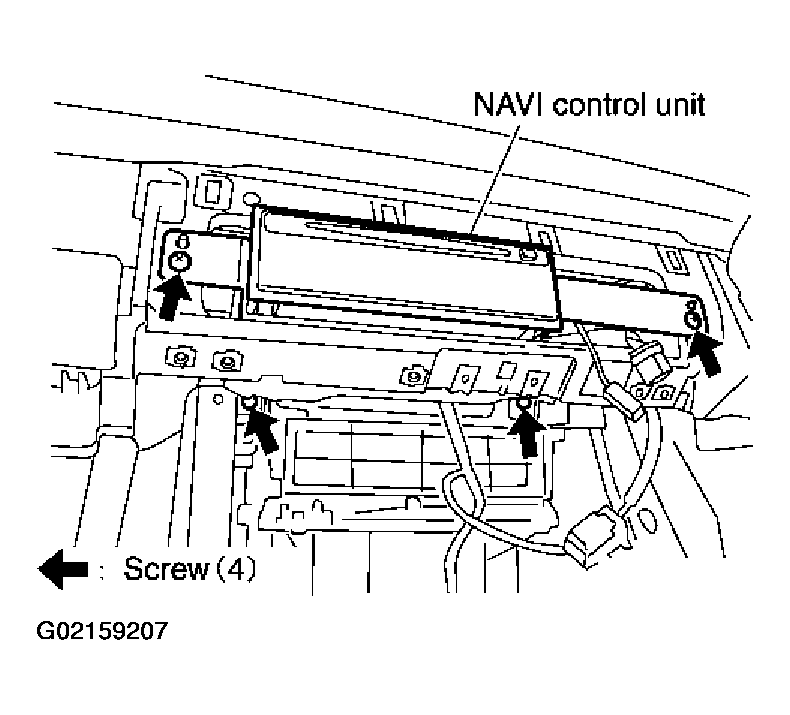 NAVI control unit

: Screw (4)

G02159207