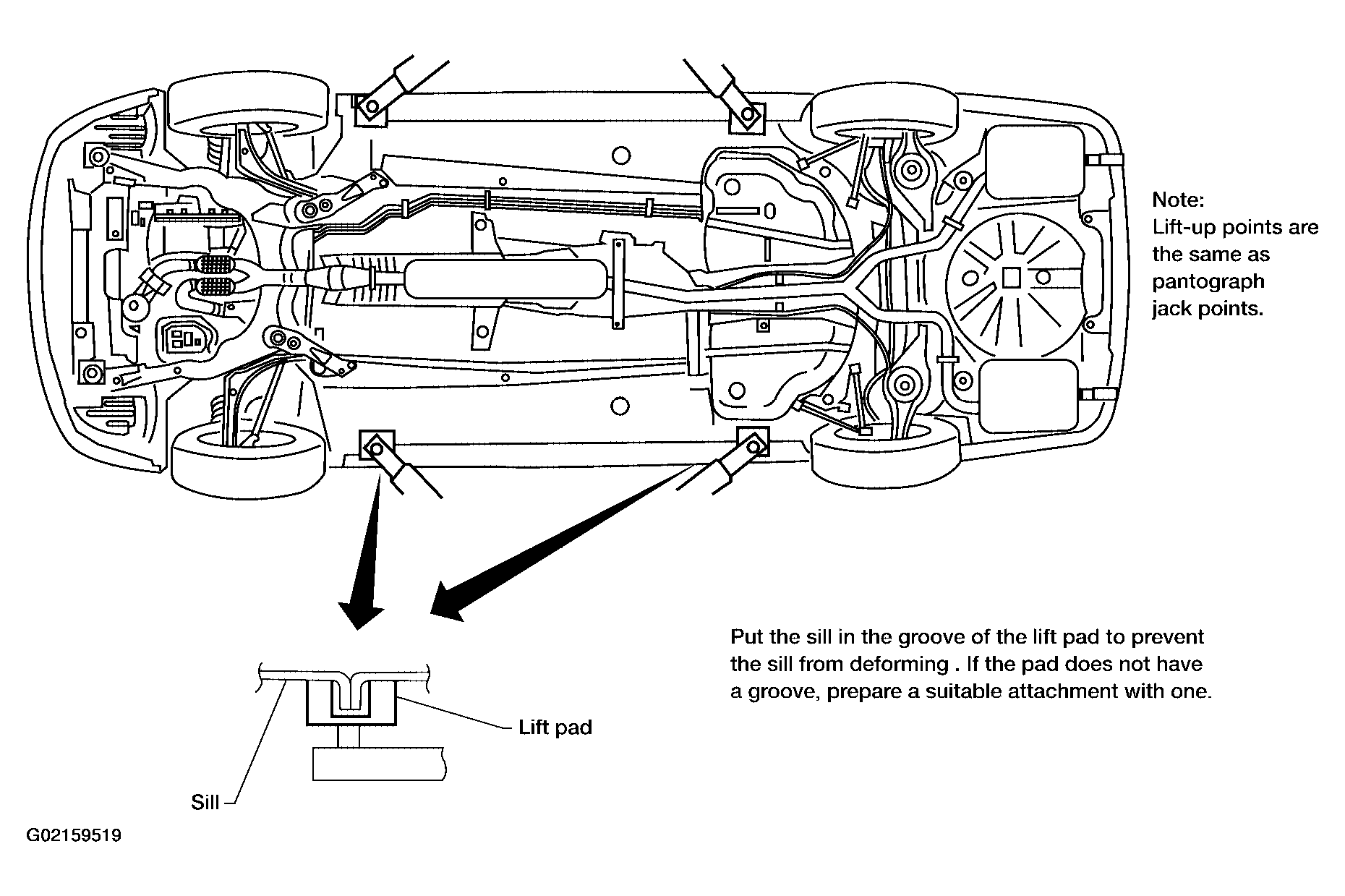 Note:
Lift-up points are the same as pantograph jack points.

Put the sill in the groove of the lift pad to prevent the sill from deforming . If the pad does not have a groove, prepare a suitable attachment with one.

Lift pad

Sill

G02159519