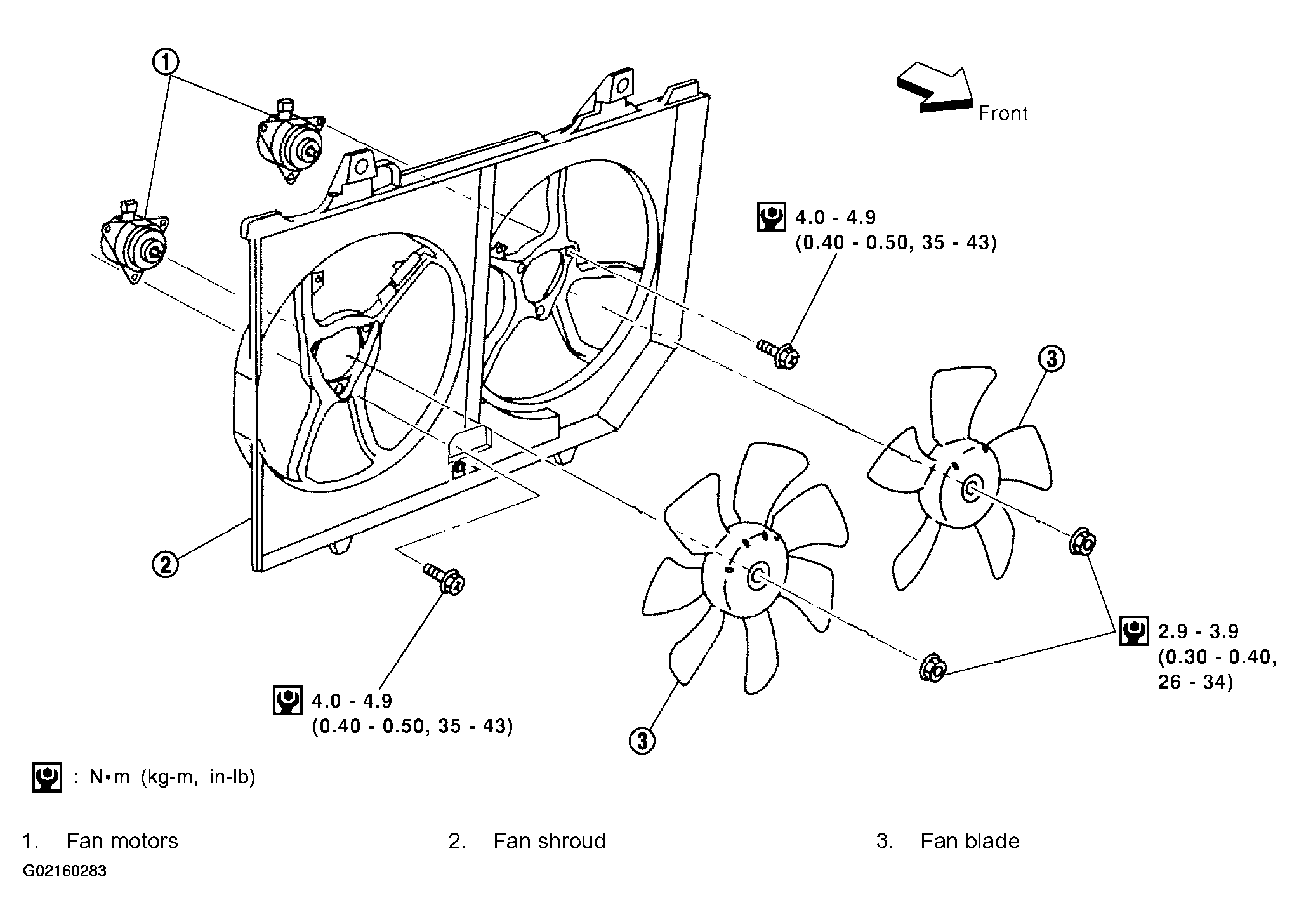 1

Front

4.0 - 4.9
(0.40 - 0.50, 35 - 43)

3

2

2.9 - 3.9
(0.30 - 0.40, 26 - 34)

4.0 - 4.9
(0.40 - 0.50, 35 - 43)

3

: N•m (kg-m, in-lb)

1. Fan motors

2. Fan shroud

3. Fan blade

G02160283