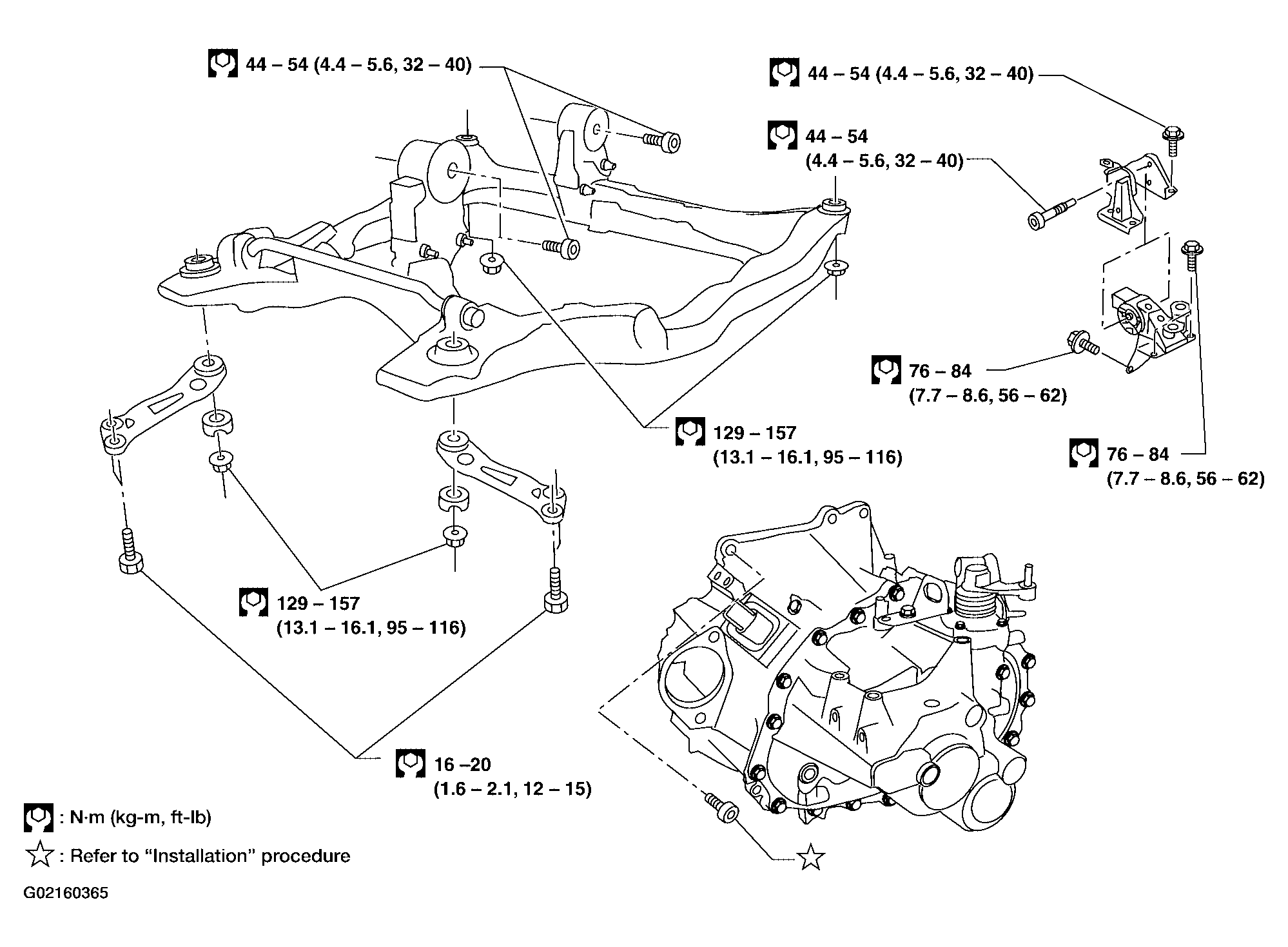 44 – 54 (4.4 – 5.6, 32 – 40)

44 – 54 (4.4 – 5.6, 32 – 40)

44 – 54
(4.4 – 5.6, 32 – 40)

76 – 84
(7.7 – 8.6, 56 – 62)

129 – 157
(13.1 – 16.1, 95 – 116)

76 – 84
(7.7 – 8.6, 56 – 62)

129 – 157
(13.1 – 16.1, 95 – 116)

16 –20
(1.6 – 2.1, 12 – 15)

: N·m (kg-m, ft-lb)

☆ : Refer to “Installation” procedure

☆

G02160365