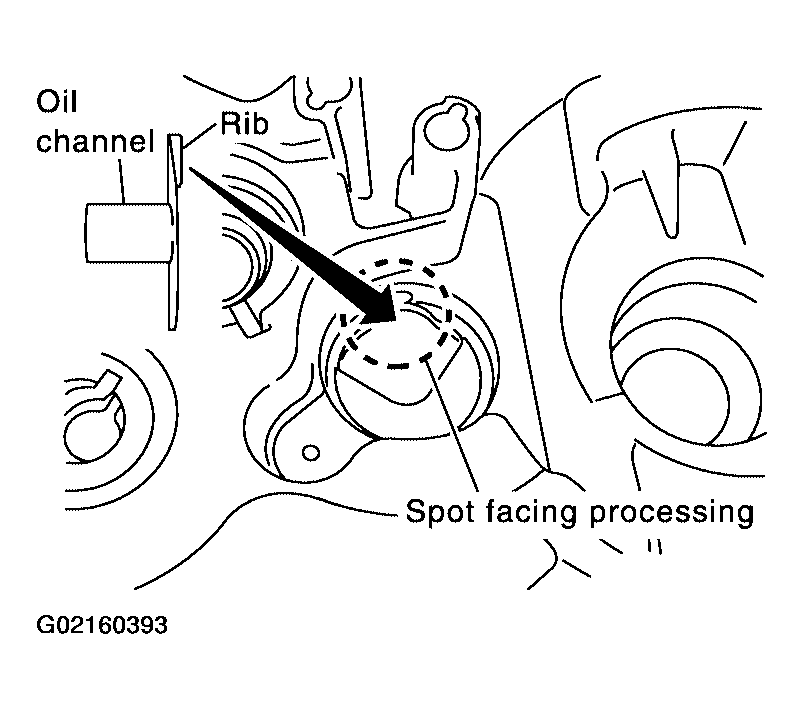 Oil channel
Rib
Spot facing processing
G02160393