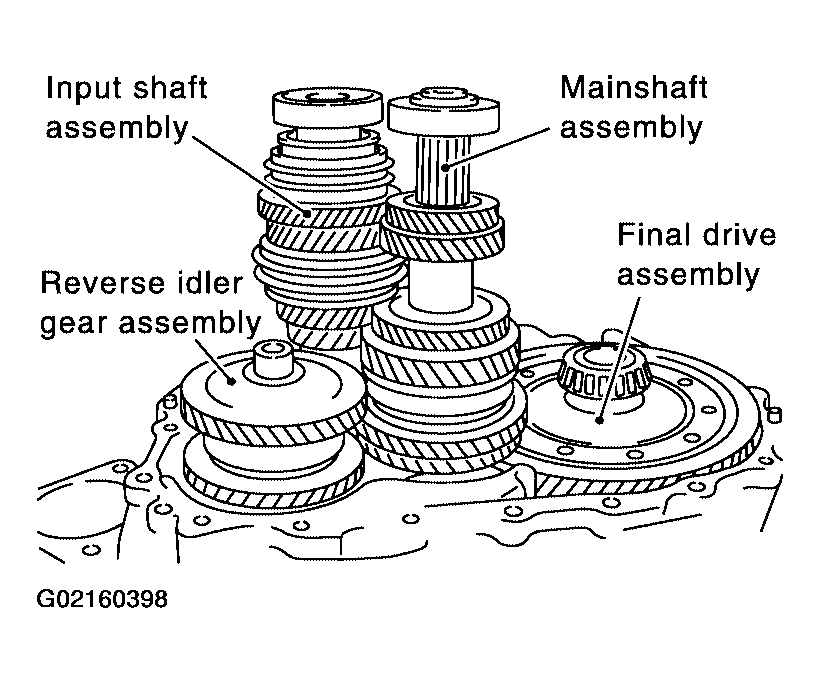 Input shaft assembly

Mainshaft assembly

Final drive assembly

Reverse idler gear assembly

G02160398