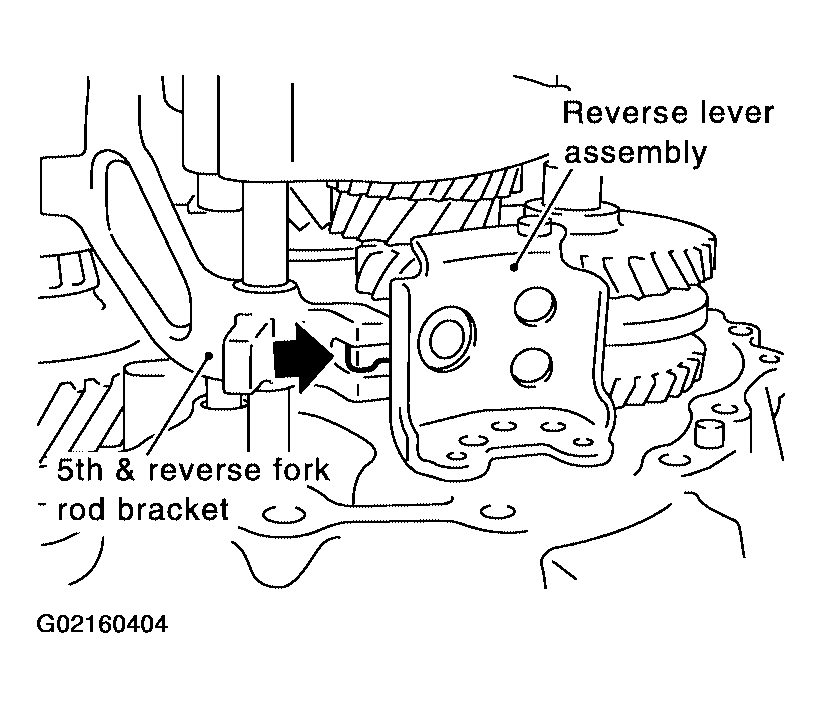 Reverse lever assembly

5th & reverse fork rod bracket

G02160404