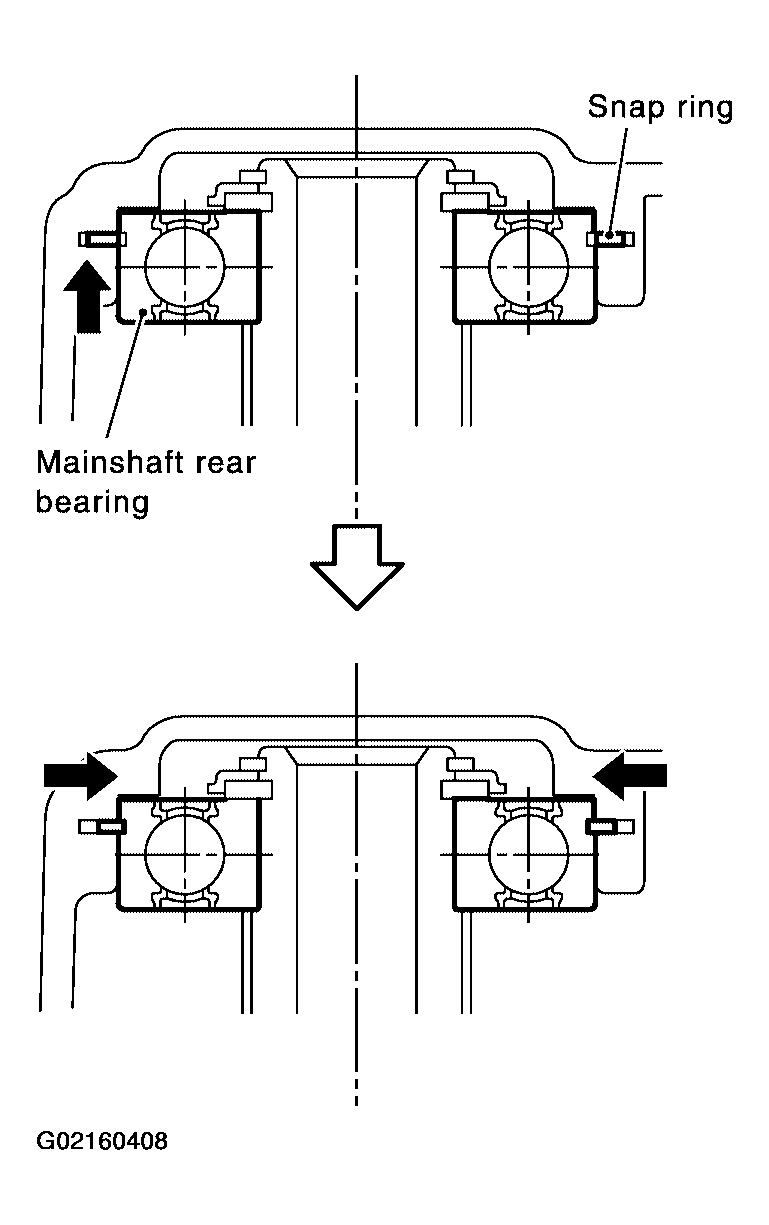 Snap ring

Mainshaft rear bearing

G02160408