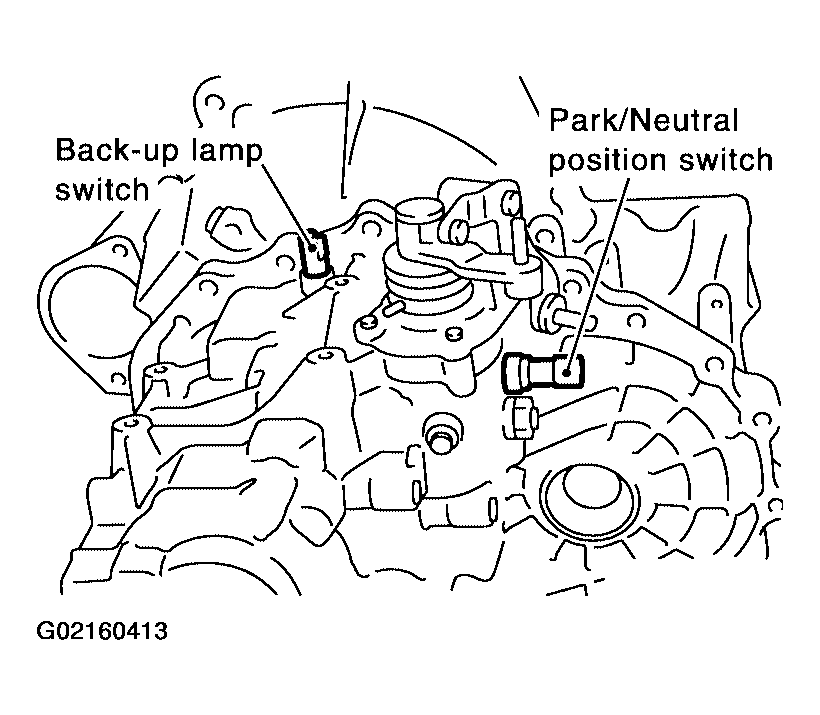 Back-up lamp switch

Park/Neutral position switch

G02160413