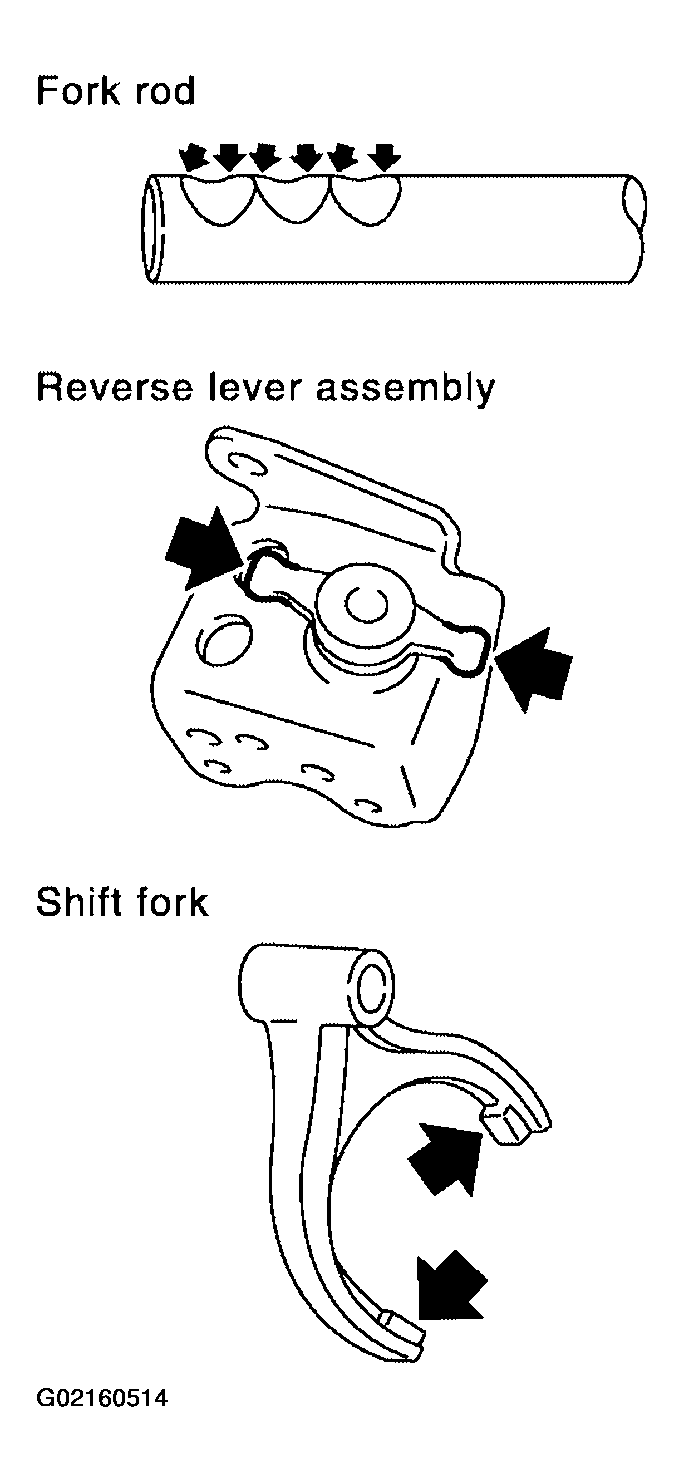 Fork rod

Reverse lever assembly

Shift fork

G02160514