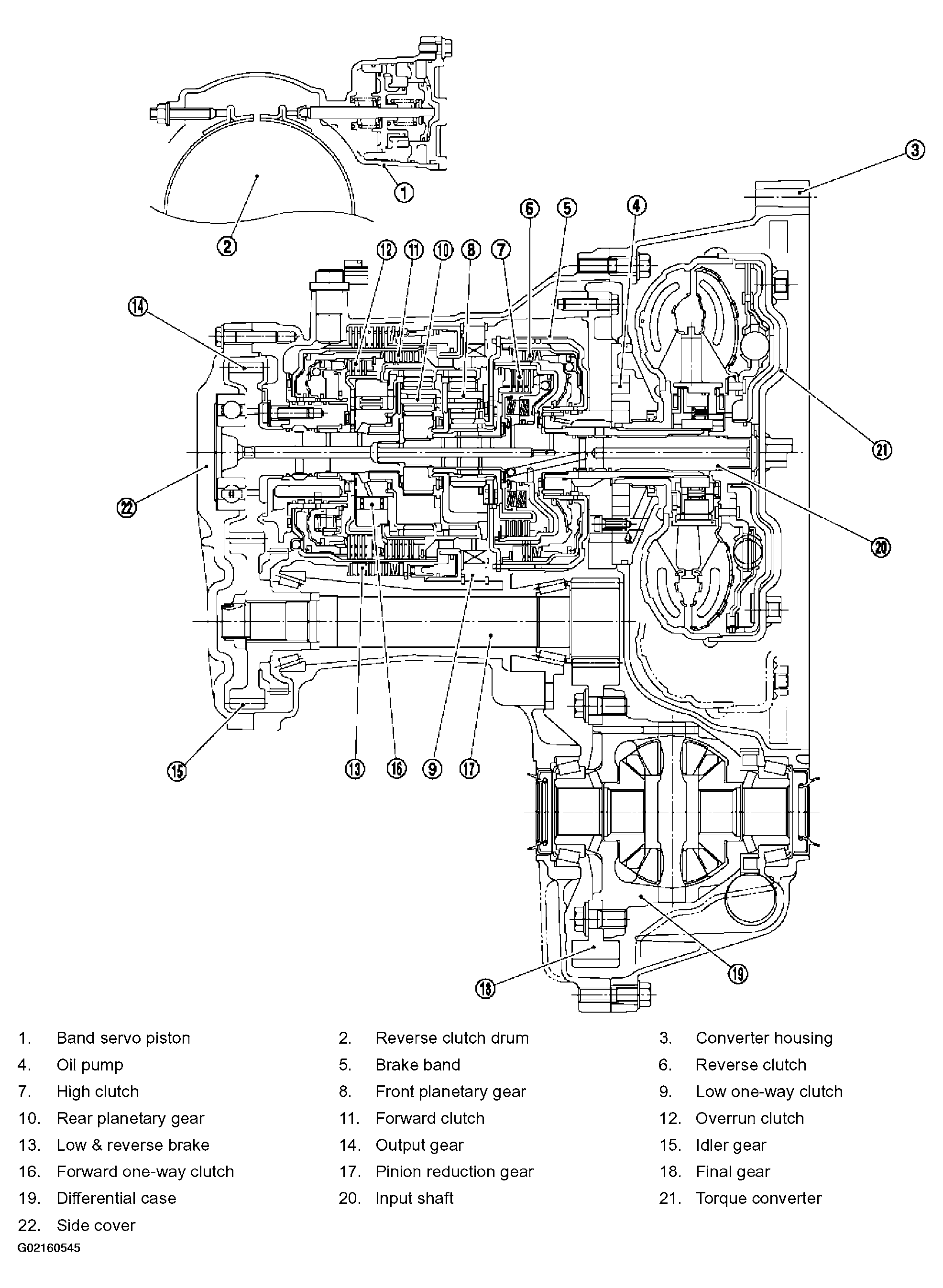 1
2
3
6 5 4
12 11 10 8 7
14
21
22
20
15
13 16 9 17
18
19

1. Band servo piston
2. Reverse clutch drum
3. Converter housing
4. Oil pump
5. Brake band
6. Reverse clutch
7. High clutch
8. Front planetary gear
9. Low one-way clutch
10. Rear planetary gear
11. Forward clutch
12. Overrun clutch
13. Low & reverse brake
14. Output gear
15. Idler gear
16. Forward one-way clutch
17. Pinion reduction gear
18. Final gear
19. Differential case
20. Input shaft
21. Torque converter
22. Side cover

G02160545