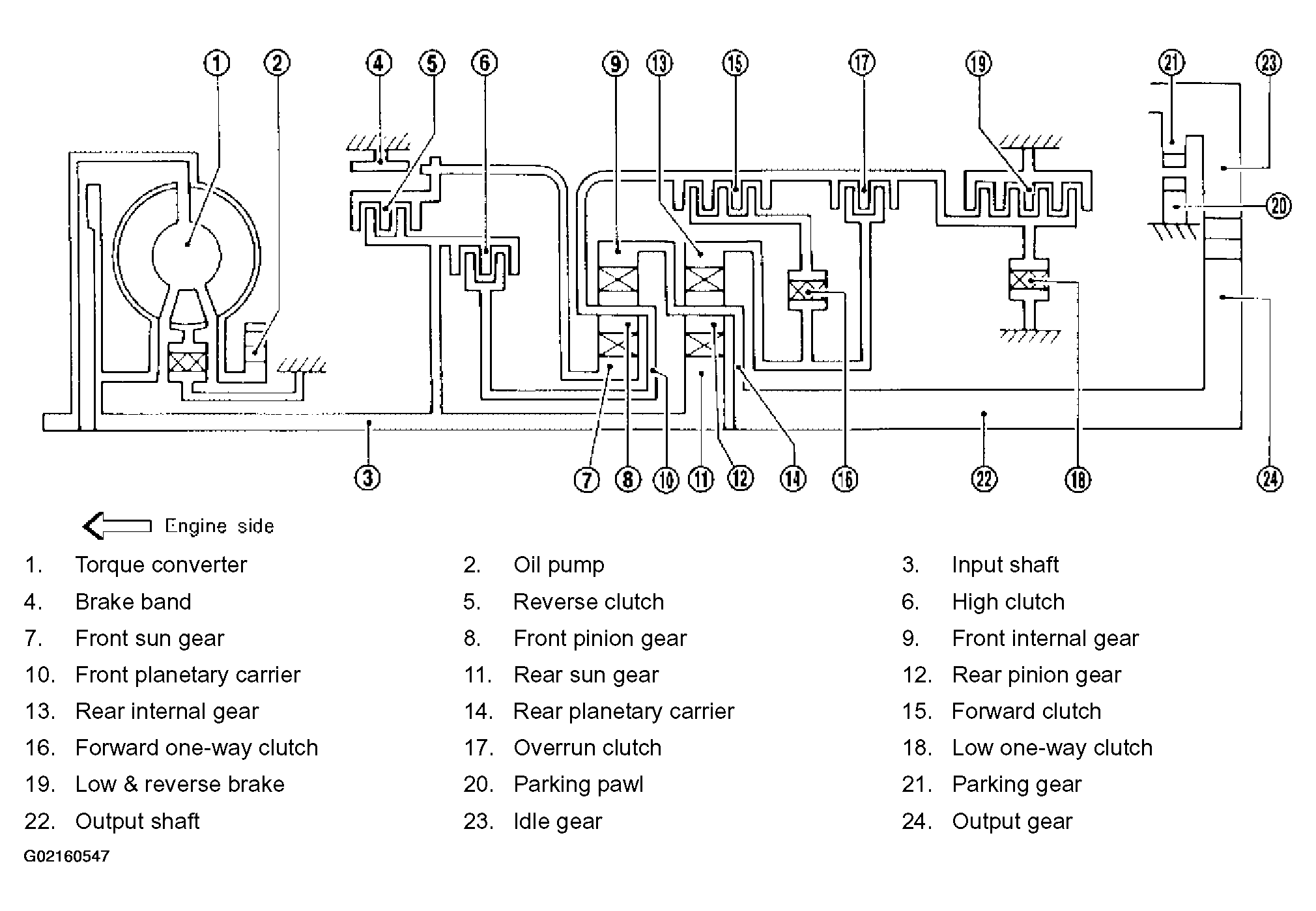 1 2 4 5 6 9 13 15 17 19 21 23

20

3 7 8 10 11 12 14 16 22 18 24

Engine side

1. Torque converter
2. Oil pump
3. Input shaft
4. Brake band
5. Reverse clutch
6. High clutch
7. Front sun gear
8. Front pinion gear
9. Front internal gear
10. Front planetary carrier
11. Rear sun gear
12. Rear pinion gear
13. Rear internal gear
14. Rear planetary carrier
15. Forward clutch
16. Forward one-way clutch
17. Overrun clutch
18. Low one-way clutch
19. Low & reverse brake
20. Parking pawl
21. Parking gear
22. Output shaft
23. Idle gear
24. Output gear

G02160547