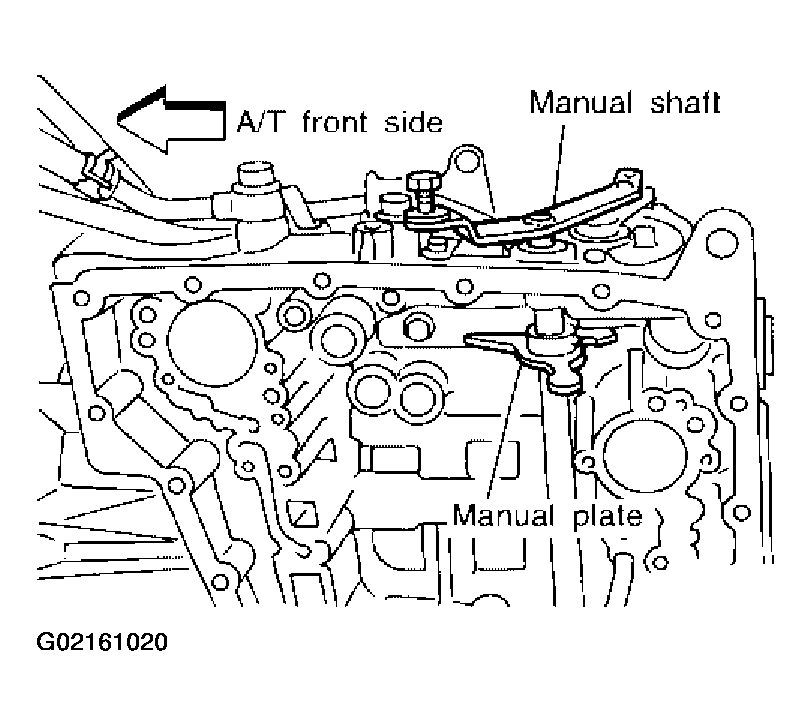 A/T front side

Manual shaft

Manual plate

G02161020