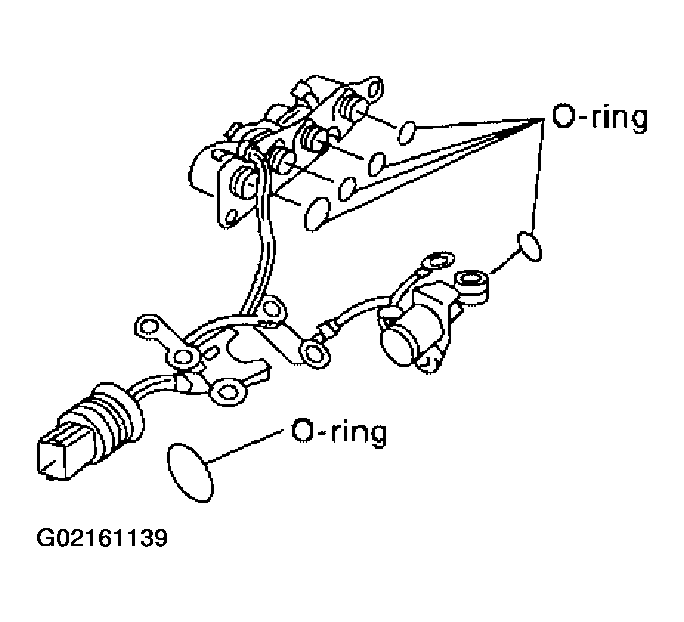 O-ring

O-ring

G02161139