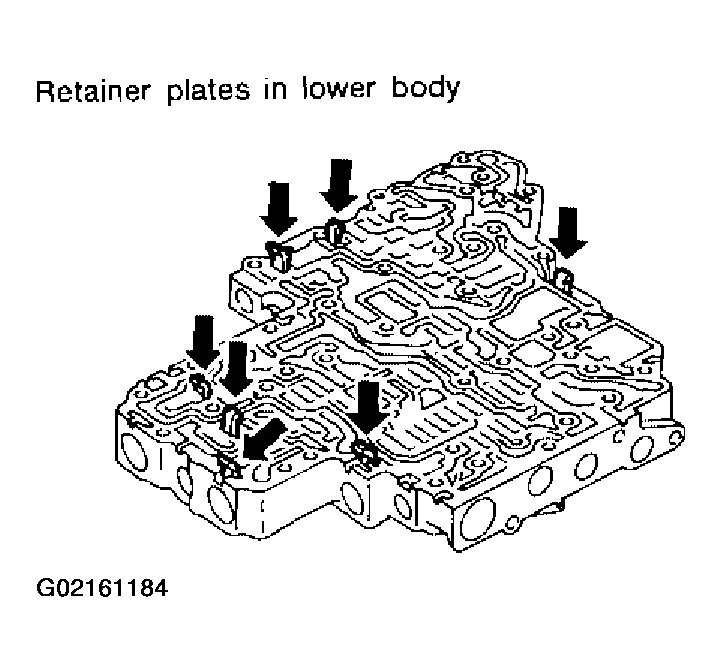 Retainer plates in lower body

G02161184