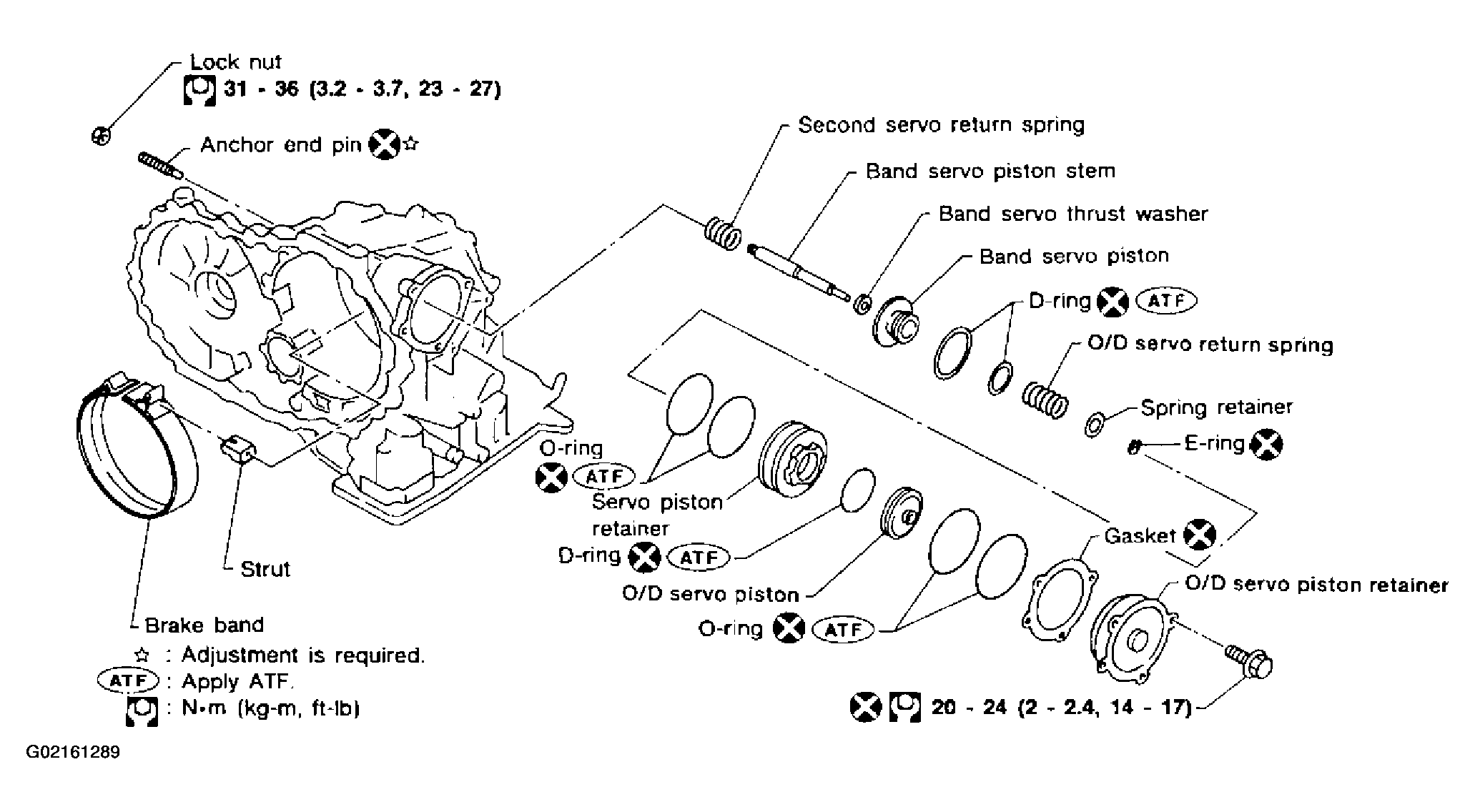 Lock nut
31 - 36 (3.2 - 3.7, 23 - 27)

Anchor end pin ☆

Second servo return spring

Band servo piston stem

Band servo thrust washer

Band servo piston

D-ring ATF

O/D servo return spring

Spring retainer

E-ring

O-ring ATF

Servo piston retainer

D-ring ATF

O/D servo piston

O-ring ATF

Gasket

O/D servo piston retainer

20 - 24 (2 - 2.4, 14 - 17)

Strut

Brake band

☆ : Adjustment is required.
ATF : Apply ATF.
: N•m (kg-m, ft-lb)

G02161289