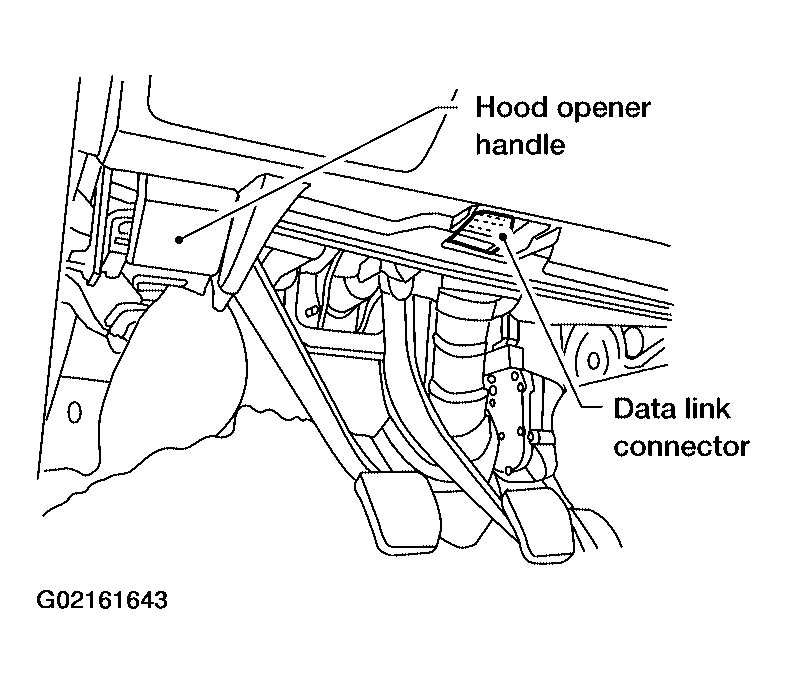 Hood opener handle

Data link connector

G02161643