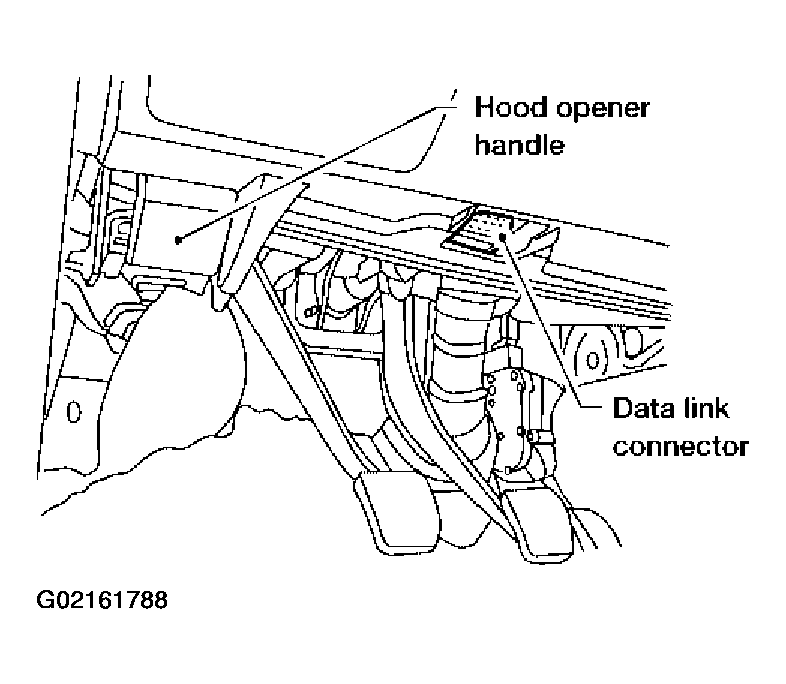 Hood opener handle

Data link connector

G02161788