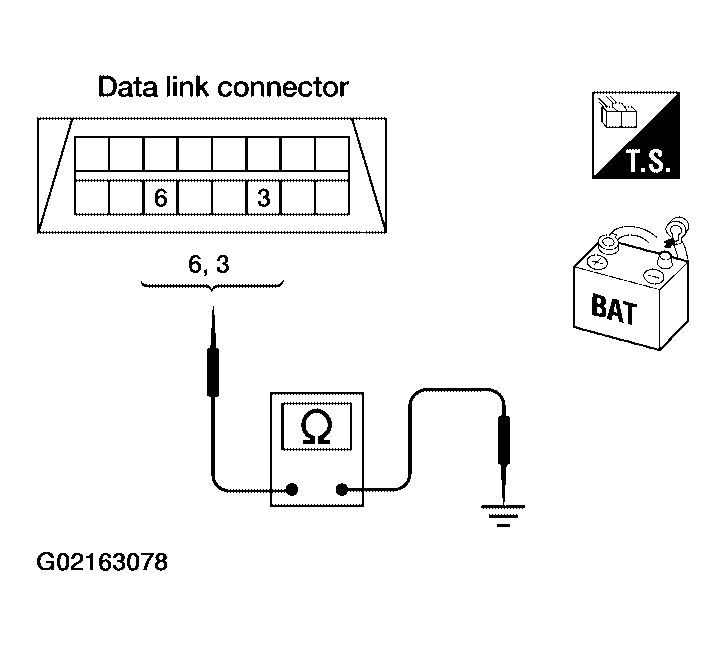 Data link connector

6

3

6, 3

T.S.

BAT

Ω

G02163078