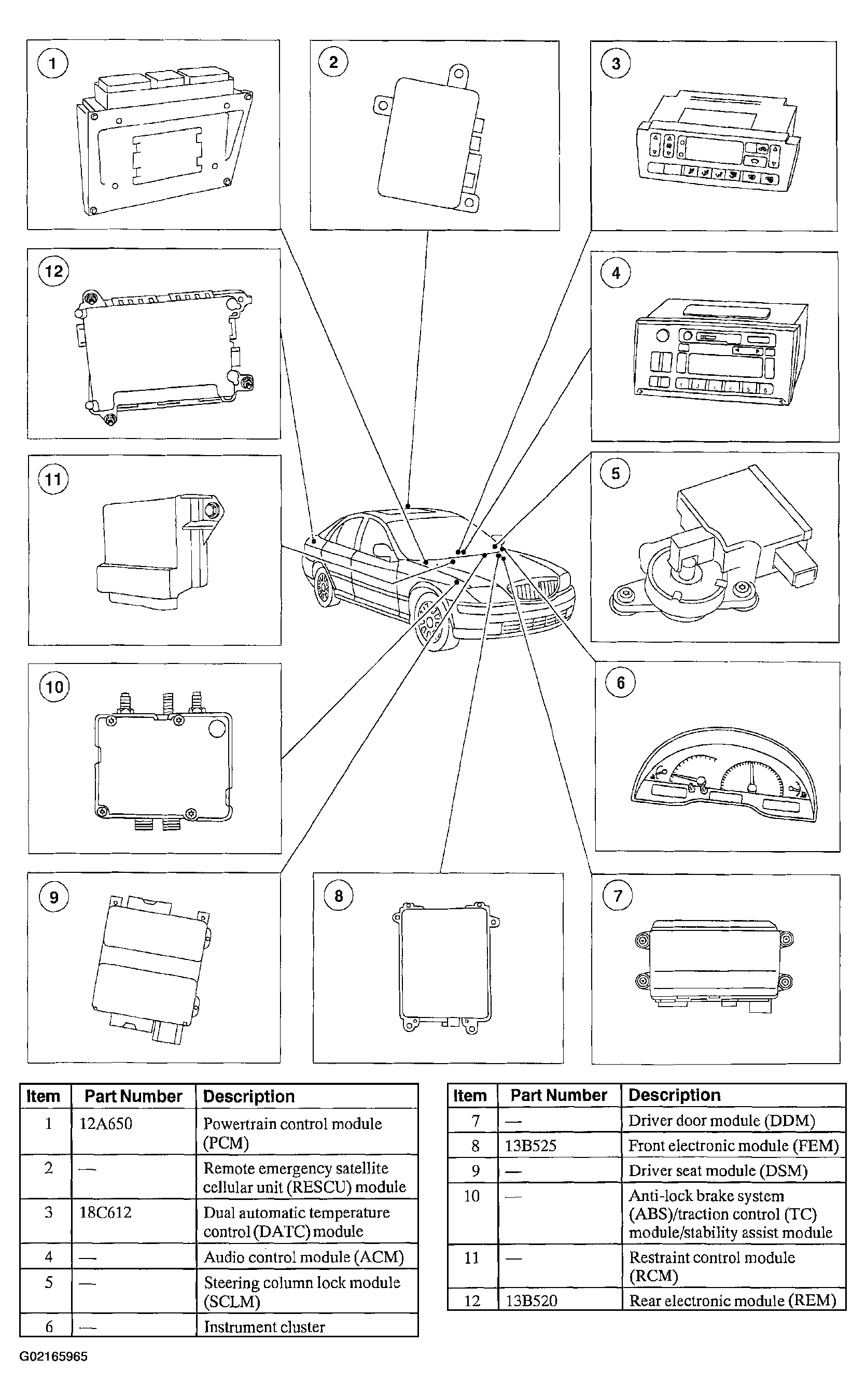 1

2

3

12

4

11

5

10

6

9

8

7

| Item | Part Number | Description |
|---|---|---|
| 1 | 12A650 | Powertrain control module (PCM) |
| 2 | — | Remote emergency satellite cellular unit (RESCU) module |
| 3 | 18C612 | Dual automatic temperature control (DATC) module |
| 4 | — | Audio control module (ACM) |
| 5 | — | Steering column lock module (SCLM) |
| 6 | — | Instrument cluster |

| Item | Part Number | Description |
|---|---|---|
| 7 | — | Driver door module (DDM) |
| 8 | 13B525 | Front electronic module (FEM) |
| 9 | — | Driver seat module (DSM) |
| 10 | — | Anti-lock brake system (ABS)/traction control (TC) module/stability assist module |
| 11 | — | Restraint control module (RCM) |
| 12 | 13B520 | Rear electronic module (REM) |

G02165965