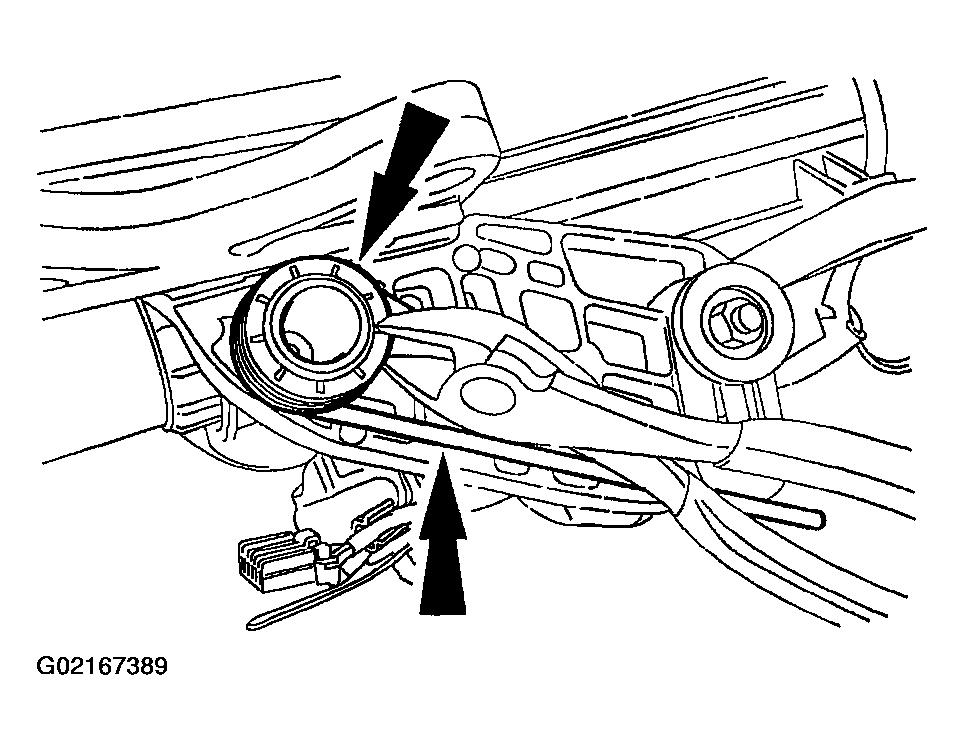 G02167389