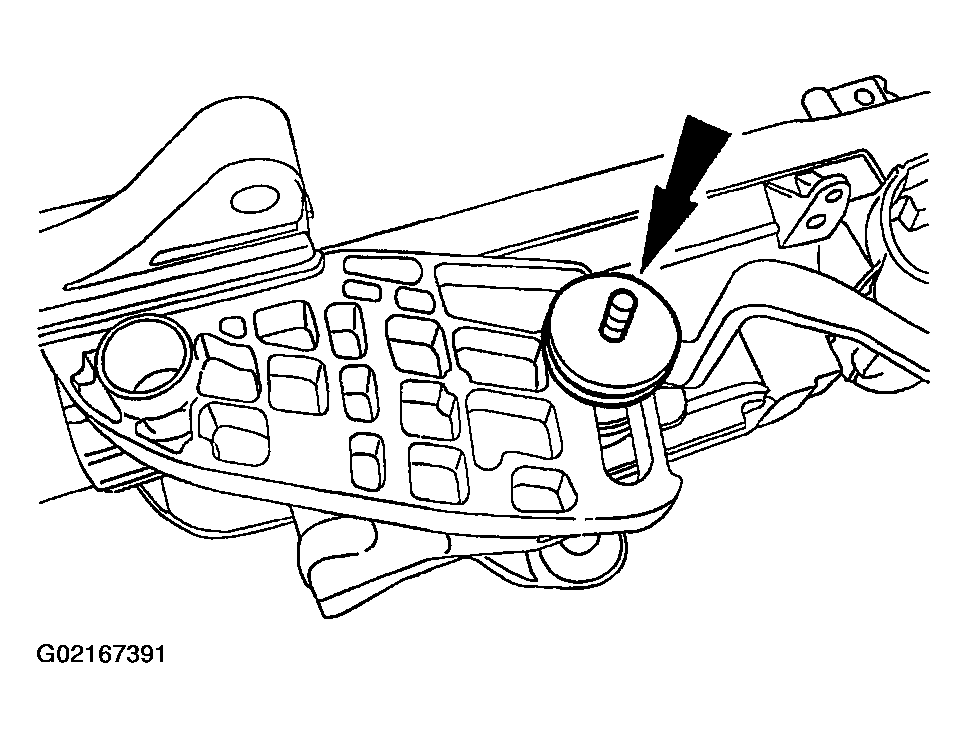 G02167391