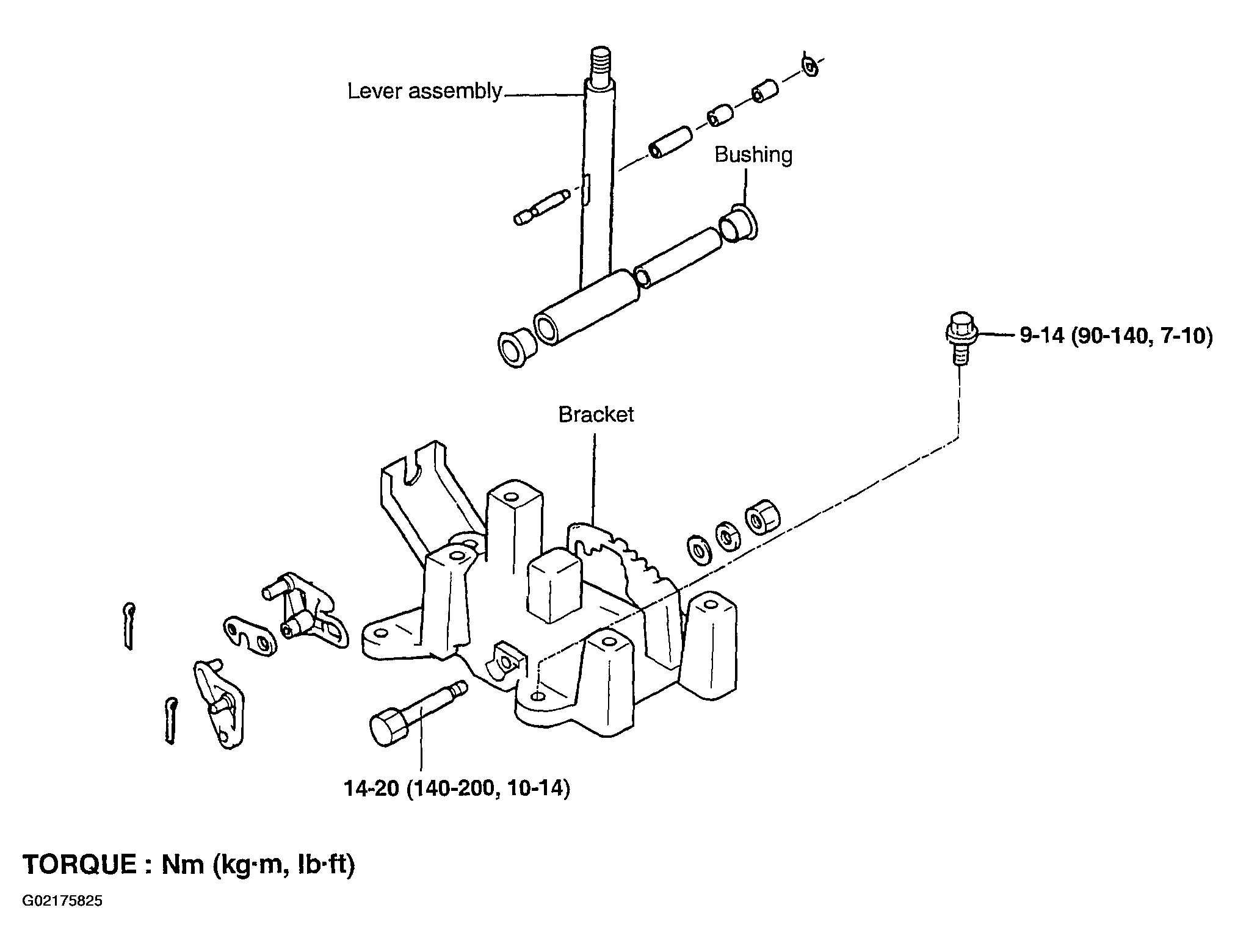 Lever assembly

Bushing

9-14 (90-140, 7-10)

Bracket

14-20 (140-200, 10-14)

TORQUE : Nm (kg·m, lb·ft)

G02175825