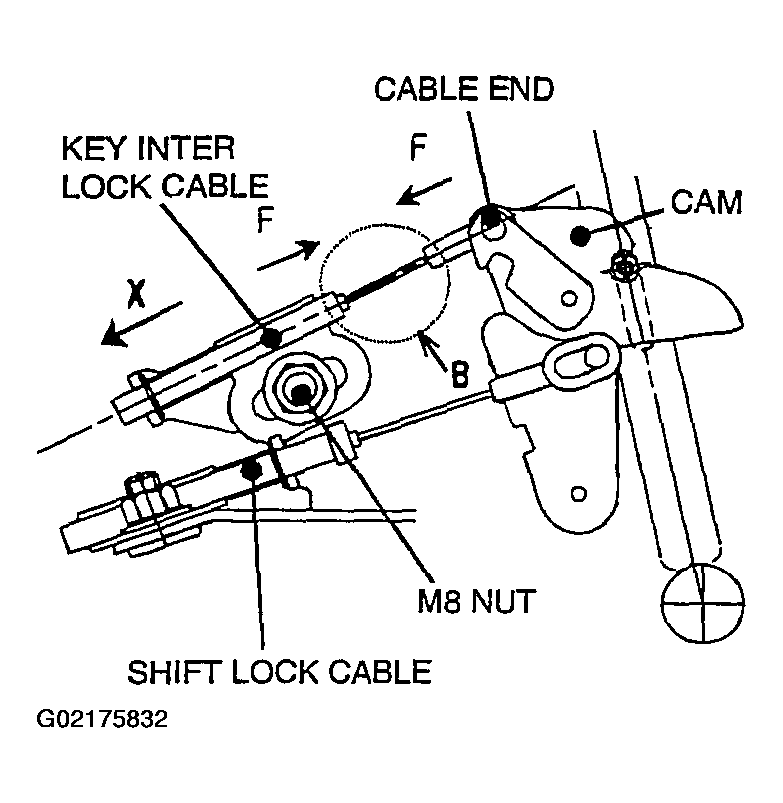 CABLE END

KEY INTER LOCK CABLE

F

F

CAM

X

B

M8 NUT

SHIFT LOCK CABLE

G02175832