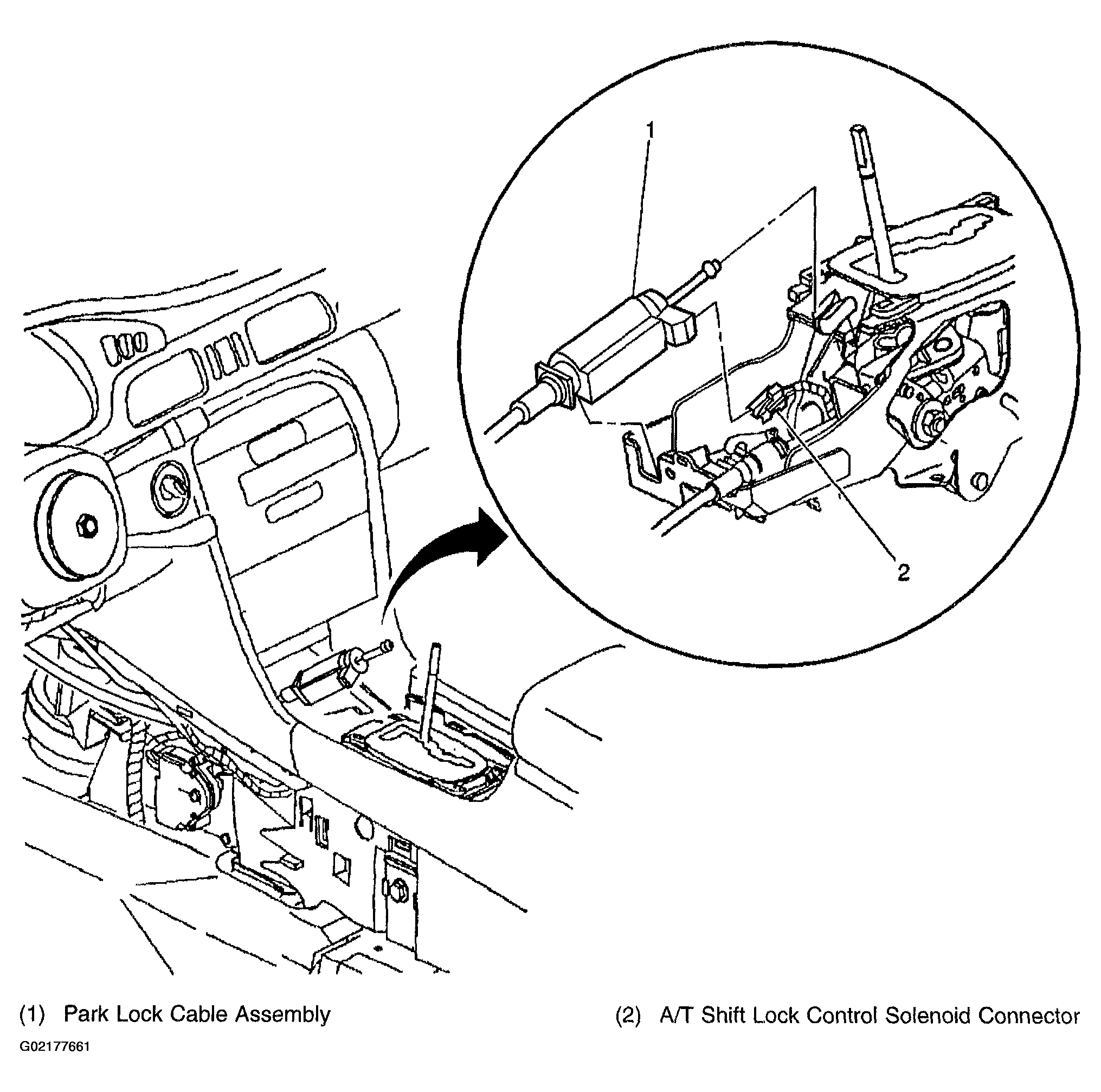 1

2

(1) Park Lock Cable Assembly

(2) A/T Shift Lock Control Solenoid Connector

G02177661