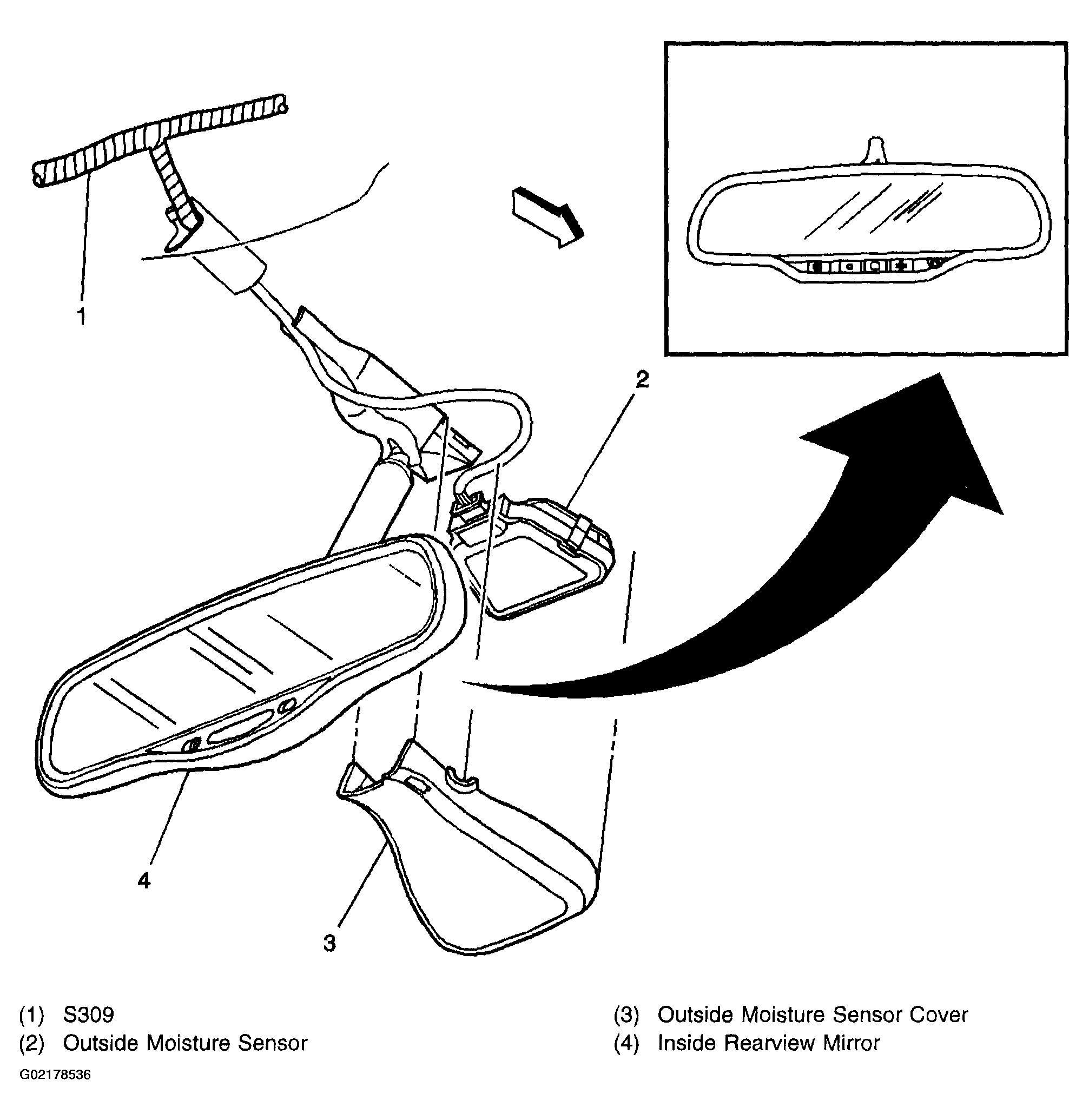 1

2

4

3

(1) S309
(2) Outside Moisture Sensor

(3) Outside Moisture Sensor Cover
(4) Inside Rearview Mirror

G02178536