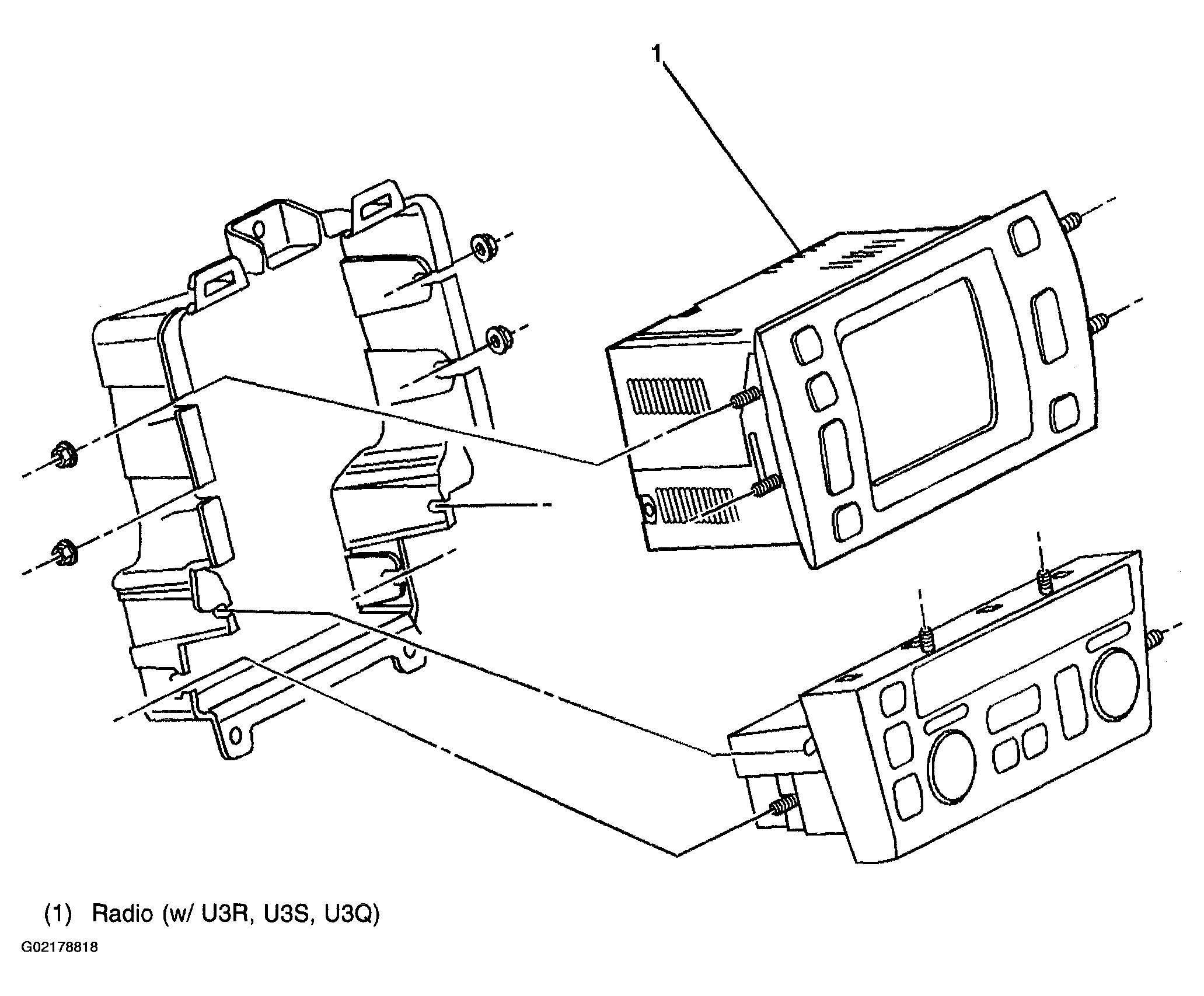 1

(1) Radio (w/ U3R, U3S, U3Q)

G02178818