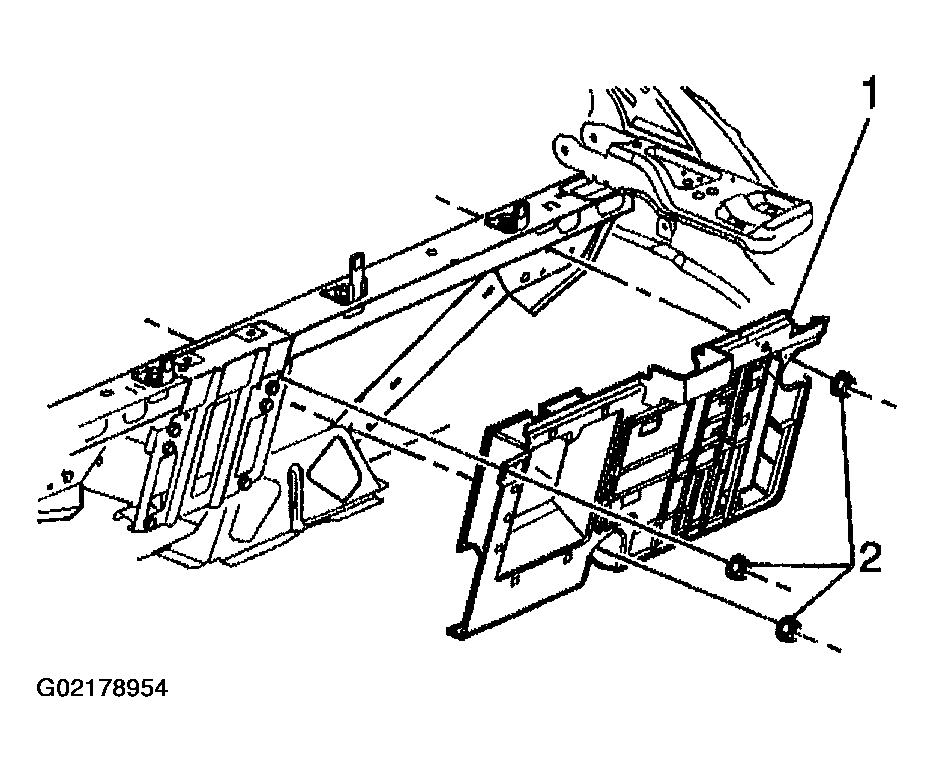 1

2

G02178954