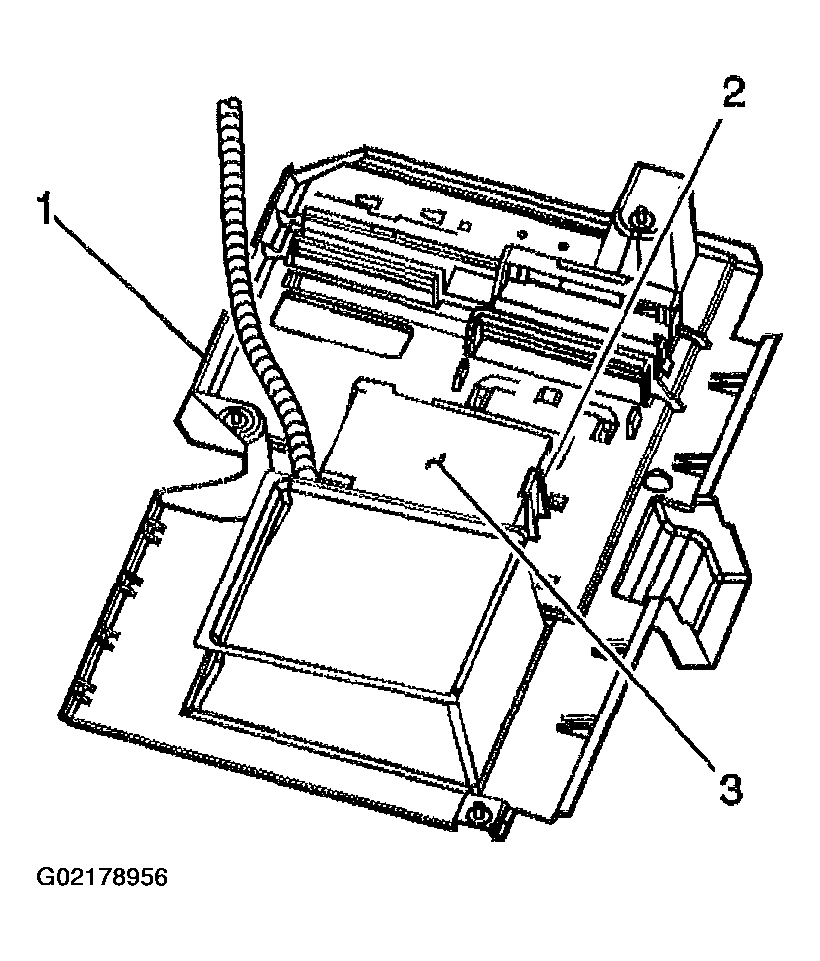 2

1

3

G02178956