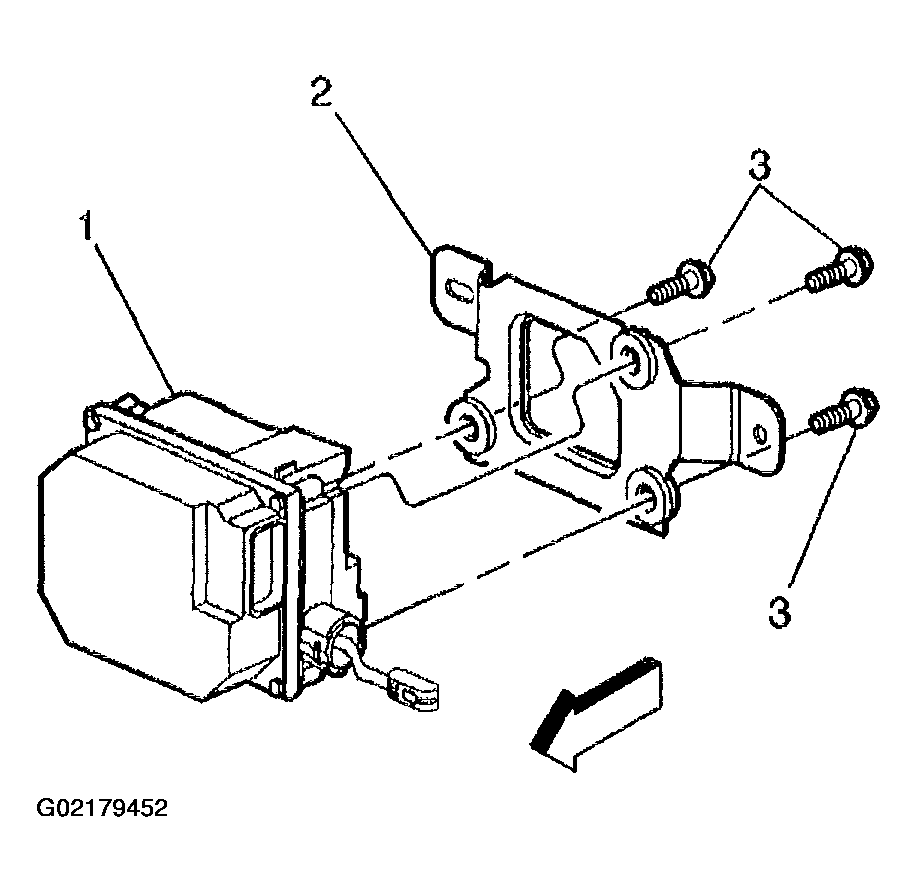 2

3

1

3

G02179452