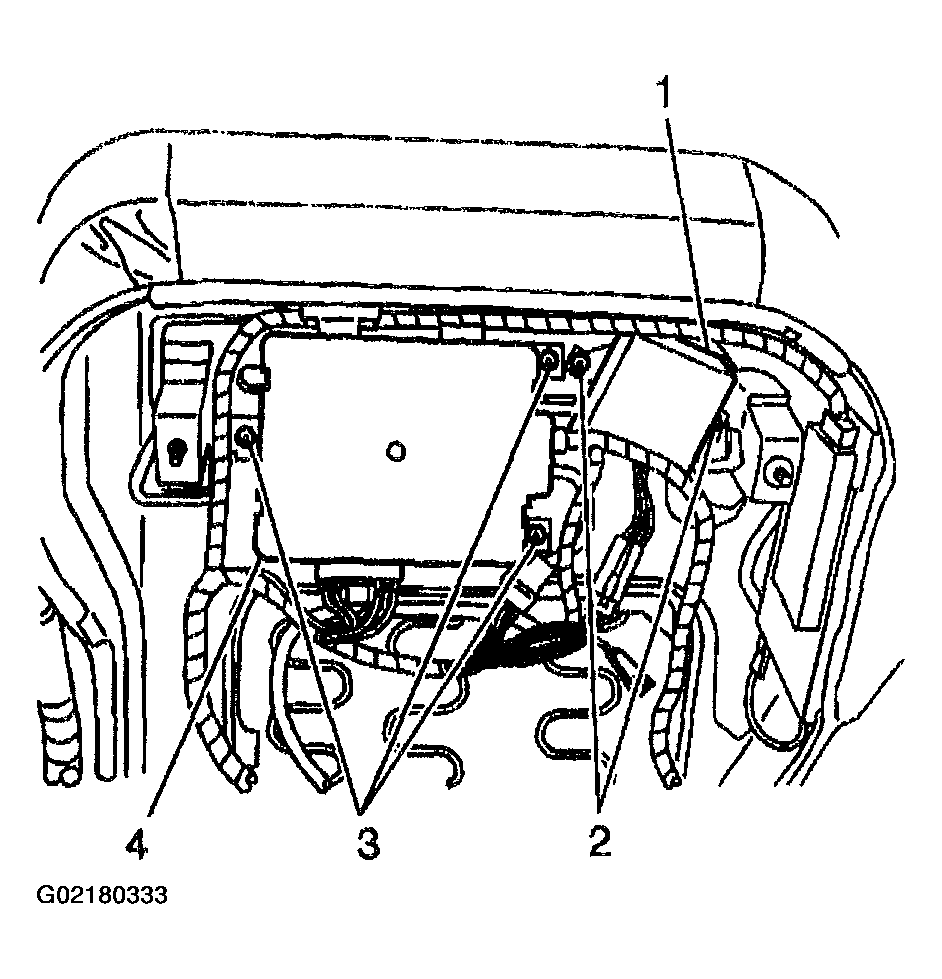 1

4
3
2

G02180333