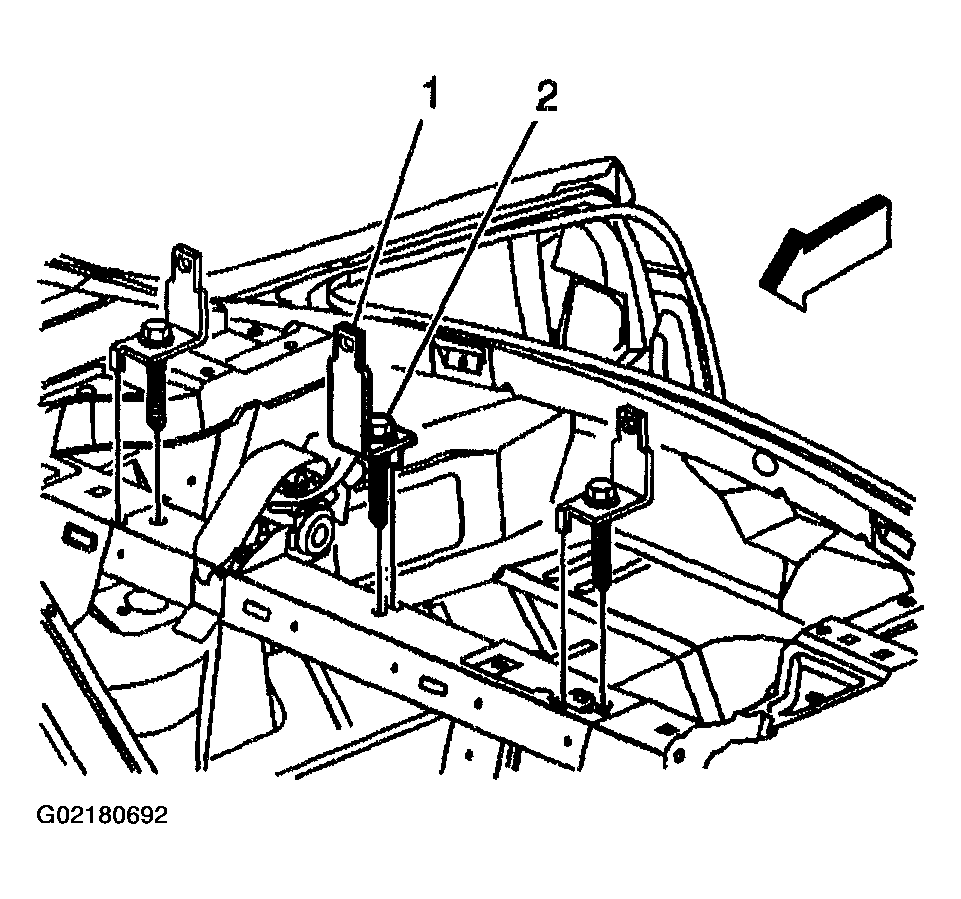 1
2
G02180692