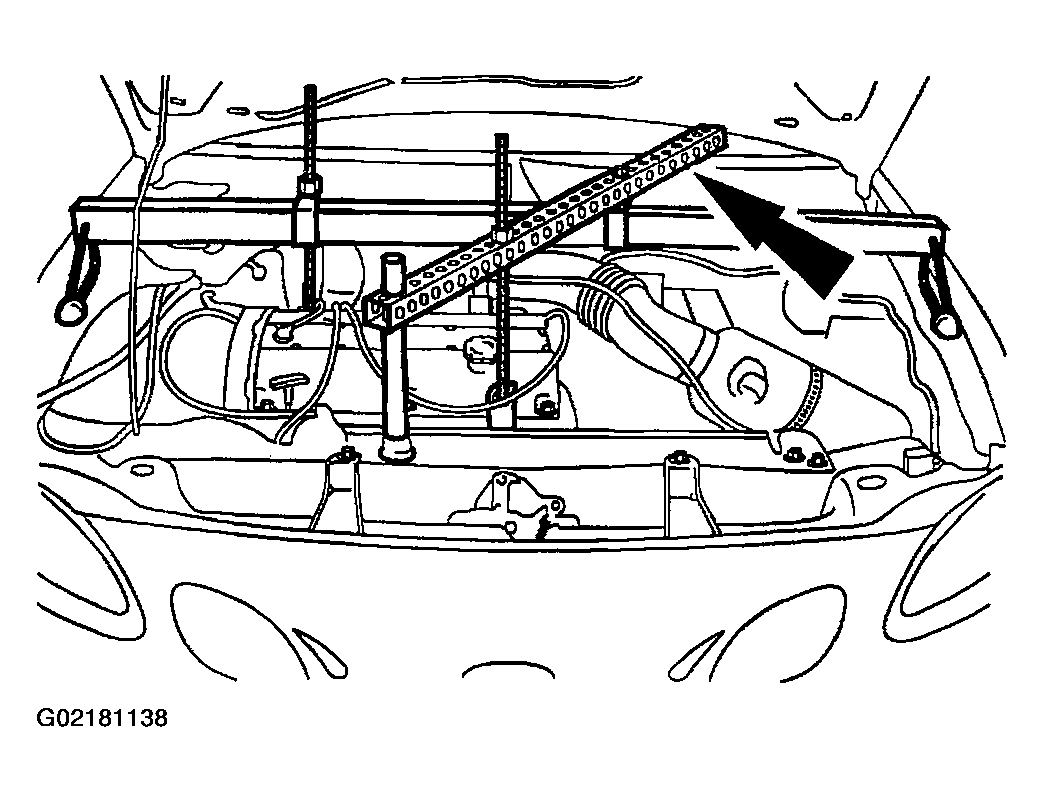 G02181138