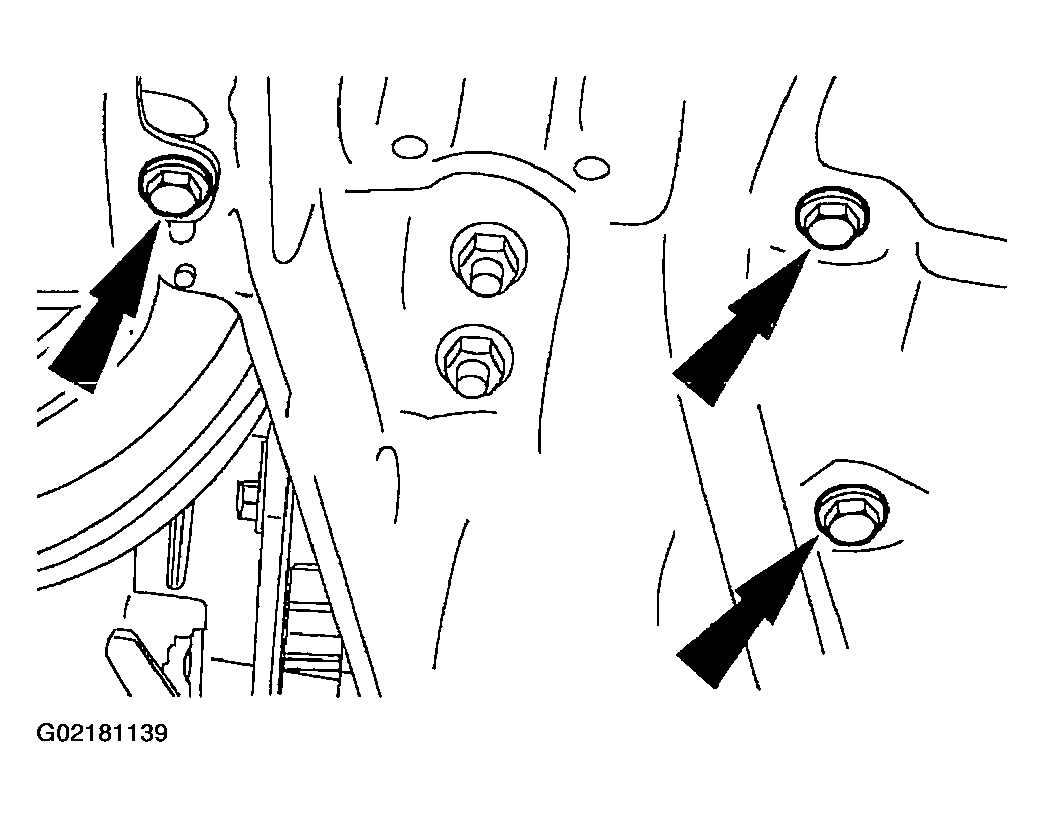 G02181139