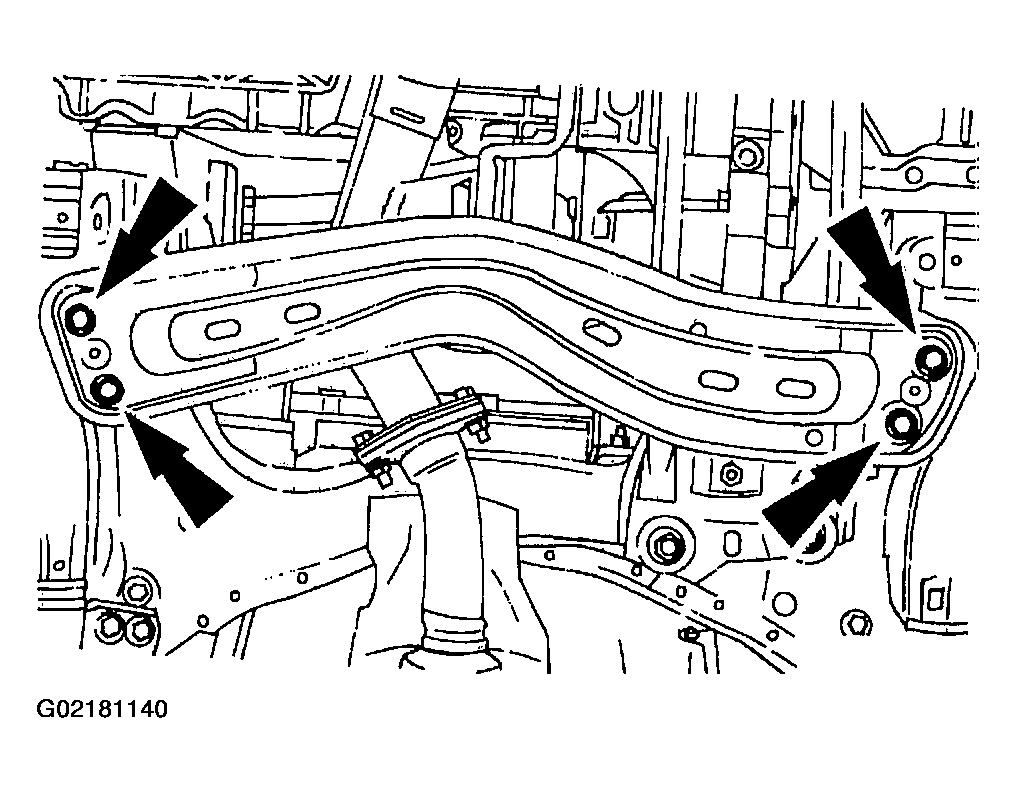 G02181140