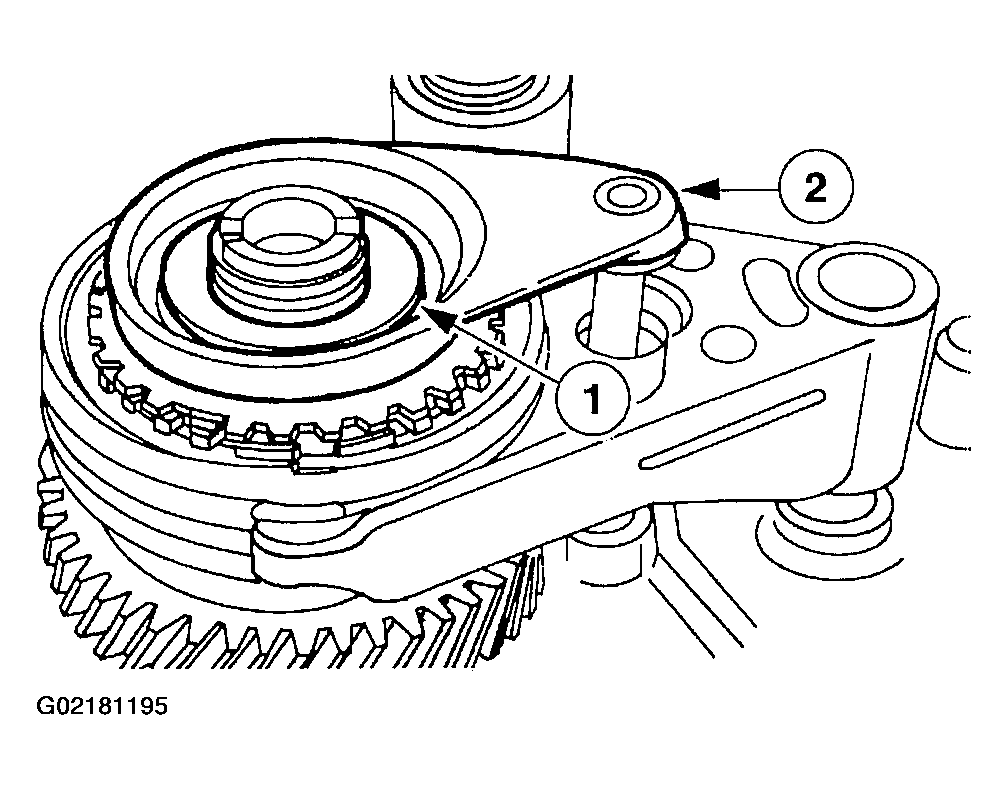 2

1

G02181195