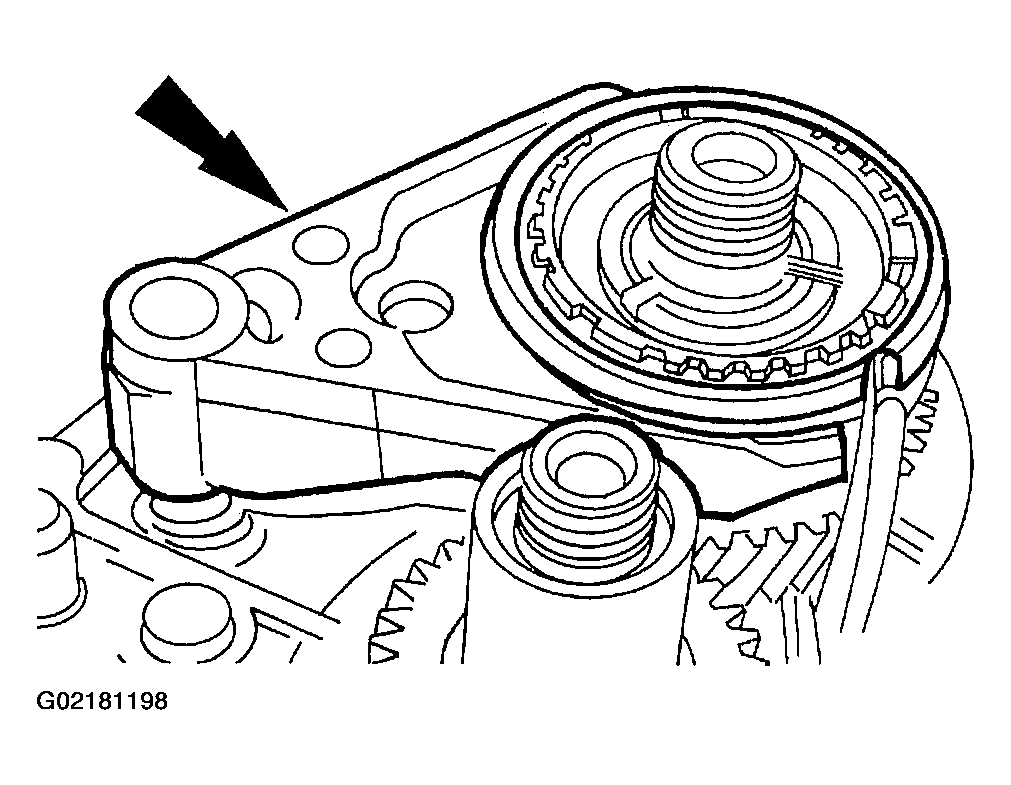 G02181198