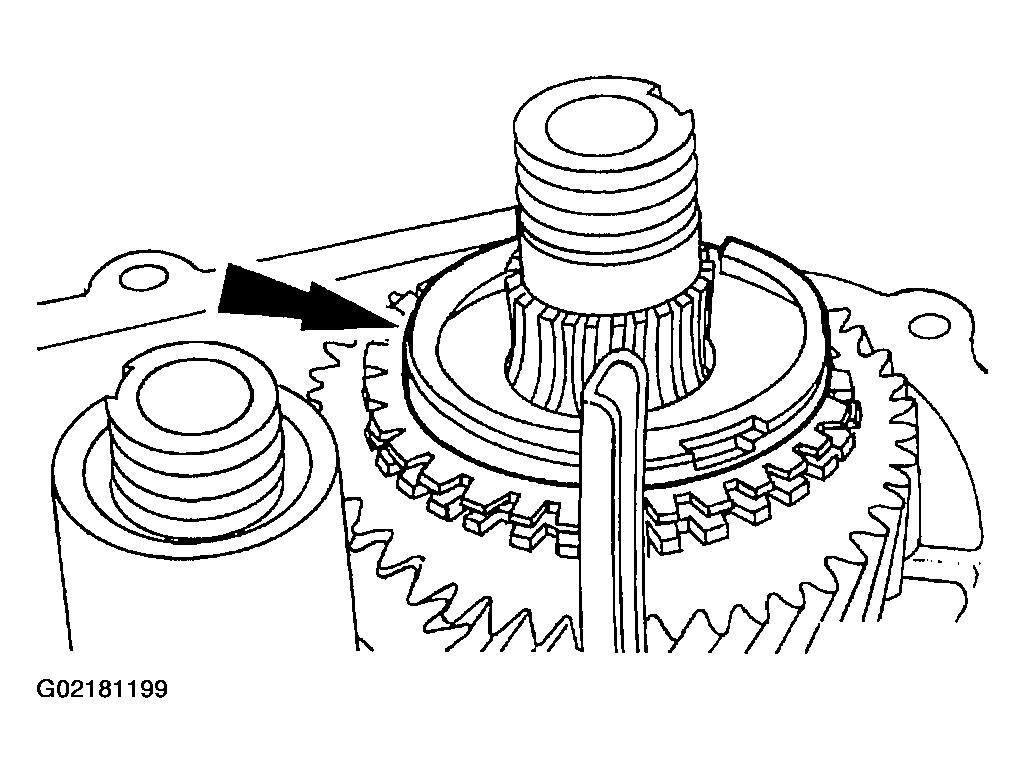 G02181199