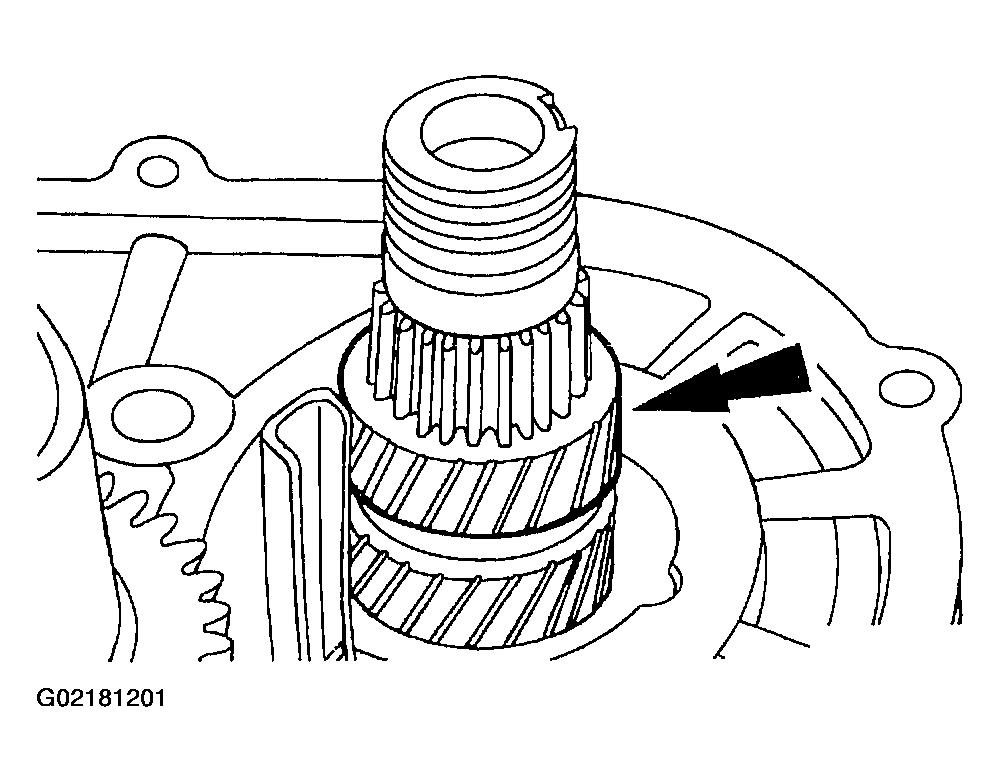 G02181201