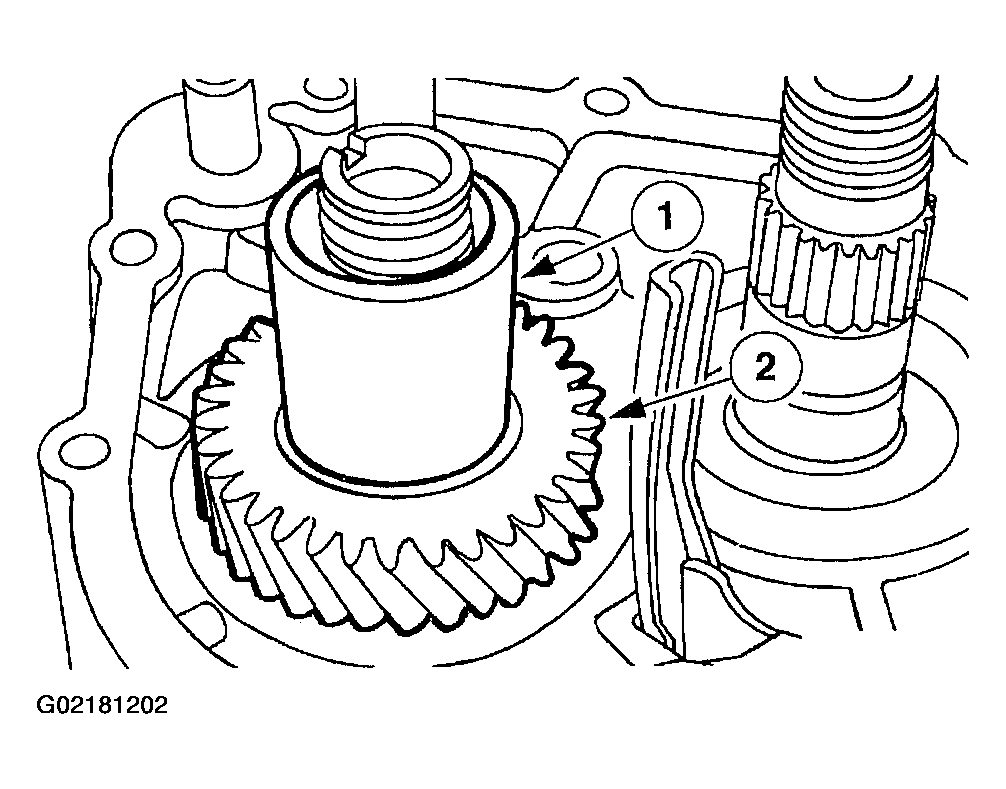 1

2

G02181202