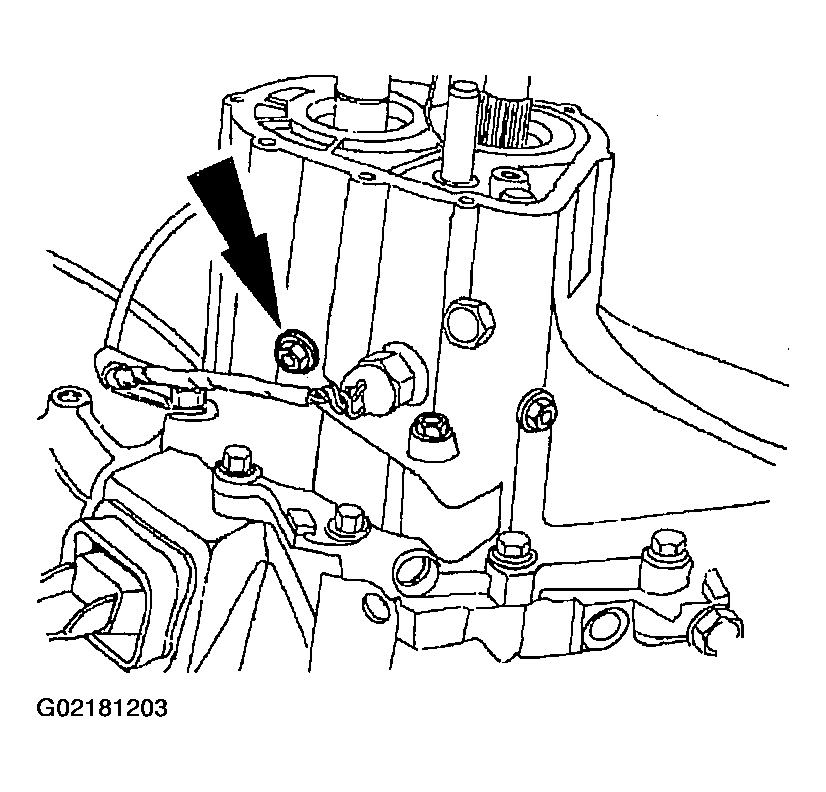 G02181203