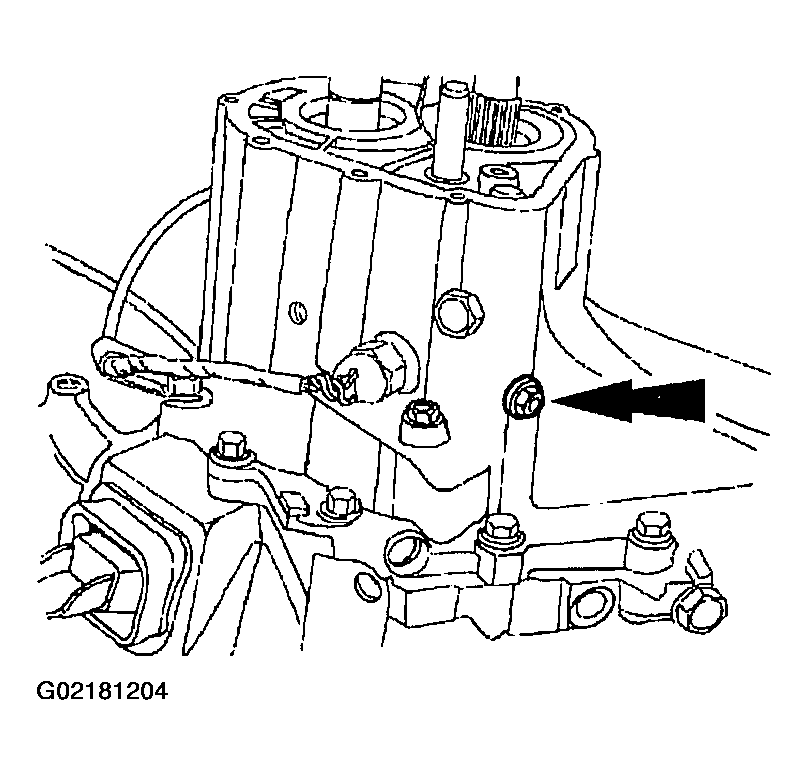 G02181204