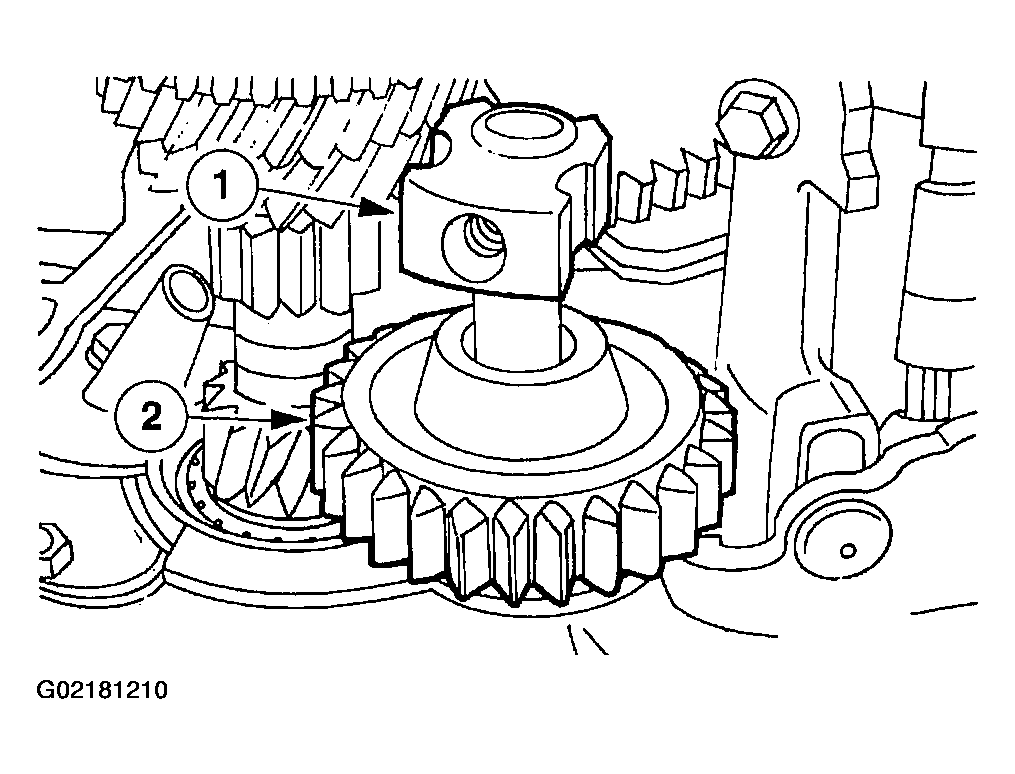 1
2
G02181210