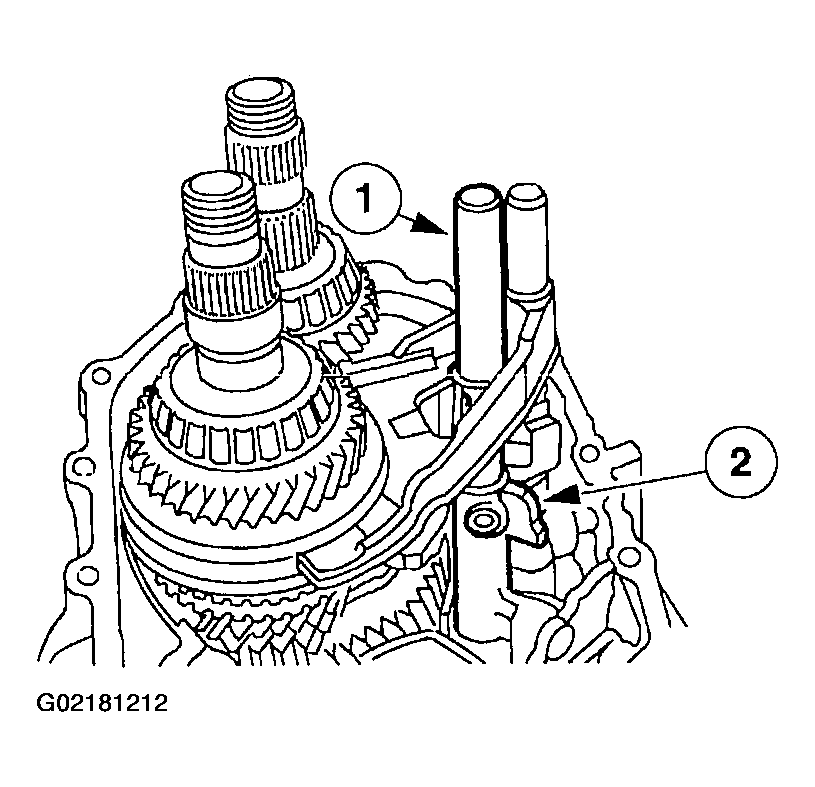 1
2
G02181212